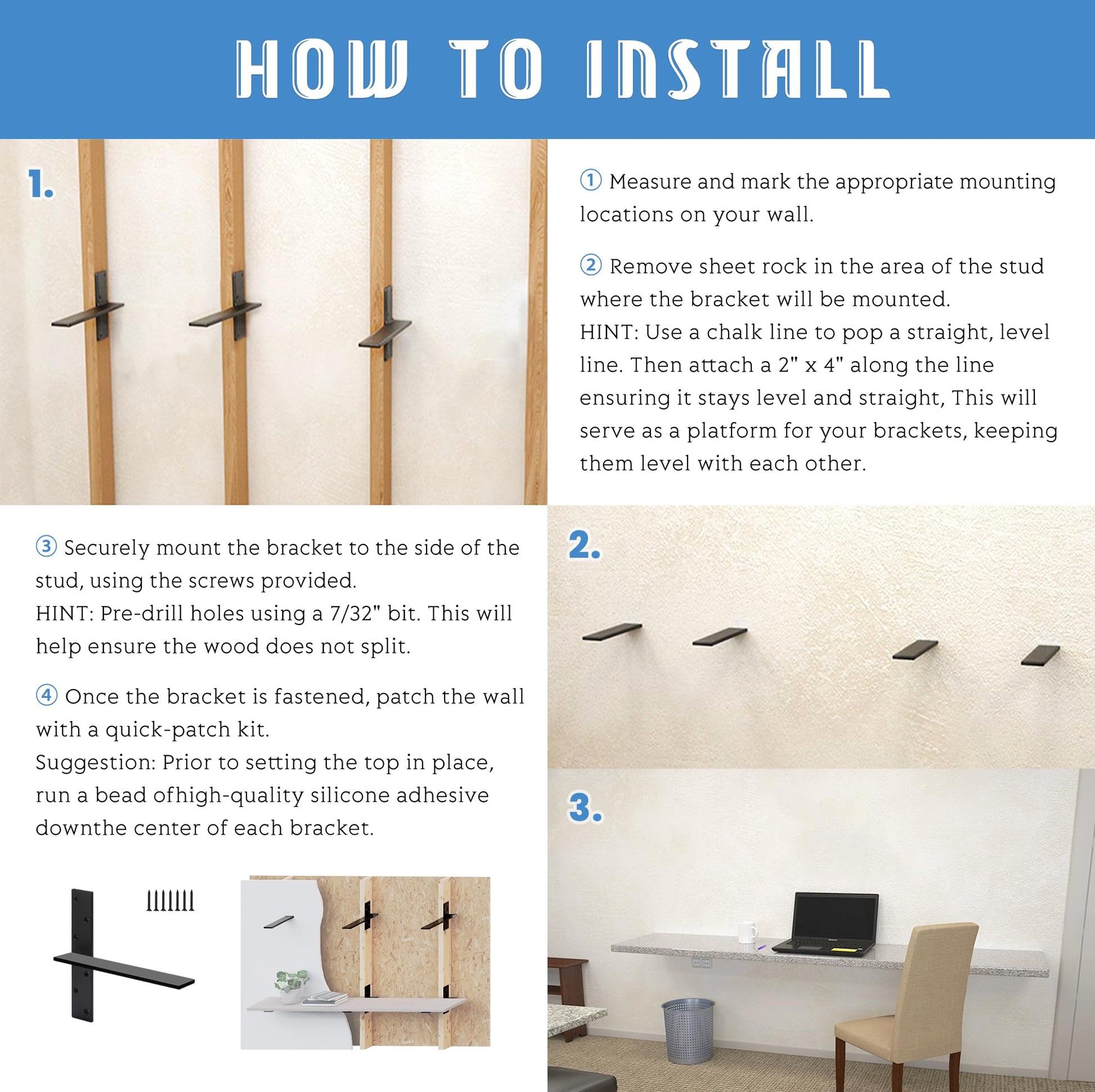 HOW TO INSTALL

1.

① Measure and mark the appropriate mounting locations on your wall.

② Remove sheet rock in the area of the stud where the bracket will be mounted.
HINT: Use a chalk line to pop a straight, level line. Then attach a 2" x 4" along the line ensuring it stays level and straight, This will serve as a platform for your brackets, keeping them level with each other.

③ Securely mount the bracket to the side of the stud, using the screws provided.
HINT: Pre-drill holes using a 7/32" bit. This will help ensure the wood does not split.

④ Once the bracket is fastened, patch the wall with a quick-patch kit.
Suggestion: Prior to setting the top in place, run a bead ofhigh-quality silicone adhesive downthe center of each bracket.

2.

3.