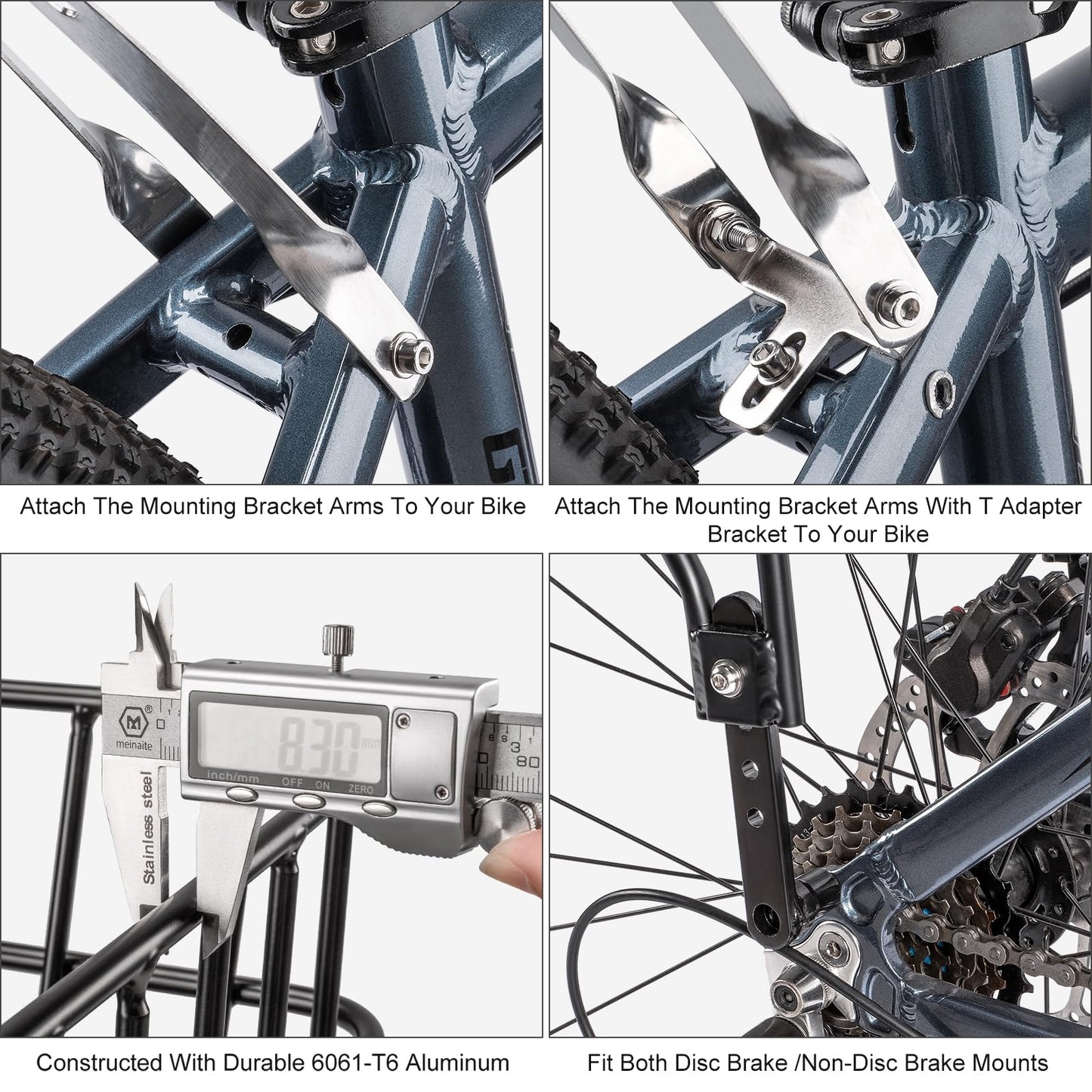 Attach The Mounting Bracket Arms To Your Bike

Attach The Mounting Bracket Arms With T Adapter Bracket To Your Bike

meinaite

Stainless steel

8.30 mm

inch/mm OFF ON ZERO

3

80

Constructed With Durable 6061-T6 Aluminum

Fit Both Disc Brake /Non-Disc Brake Mounts