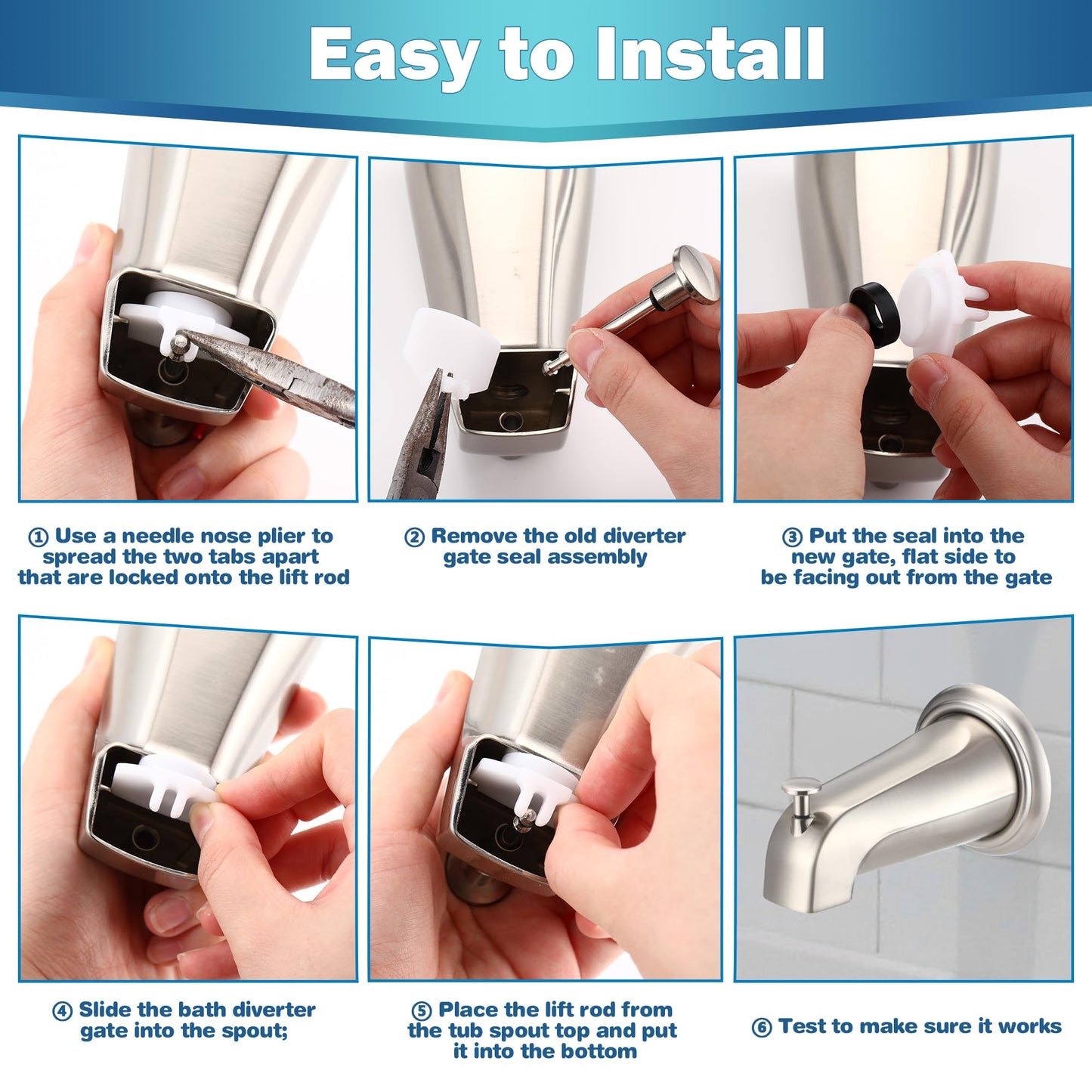 Easy to Install

① Use a needle nose plier to spread the two tabs apart that are locked onto the lift rod

② Remove the old diverter gate seal assembly

③ Put the seal into the new gate, flat side to be facing out from the gate

④ Slide the bath diverter gate into the spout;

⑤ Place the lift rod from the tub spout top and put it into the bottom

⑥ Test to make sure it works