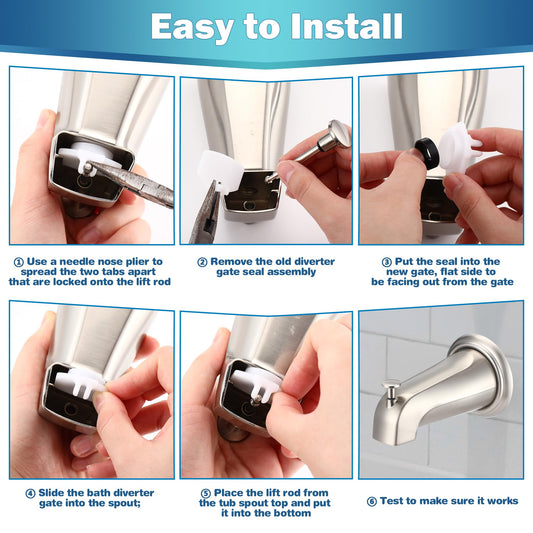 Easy to Install

① Use a needle nose plier to spread the two tabs apart that are locked onto the lift rod

② Remove the old diverter gate seal assembly

③ Put the seal into the new gate, flat side to be facing out from the gate

④ Slide the bath diverter gate into the spout;

⑤ Place the lift rod from the tub spout top and put it into the bottom

⑥ Test to make sure it works