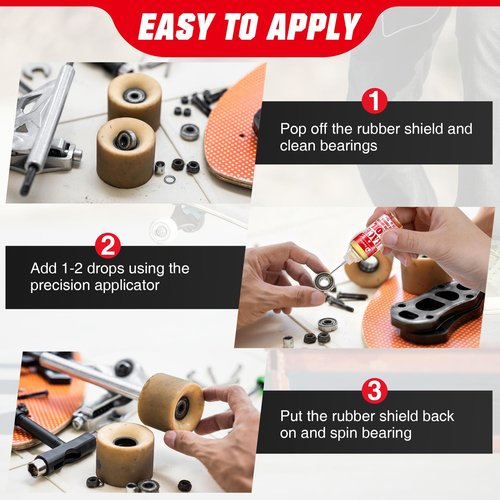 EASY TO APPLY

1
Pop off the rubber shield and clean bearings

2
Add 1-2 drops using the precision applicator

3
Put the rubber shield back on and spin bearing