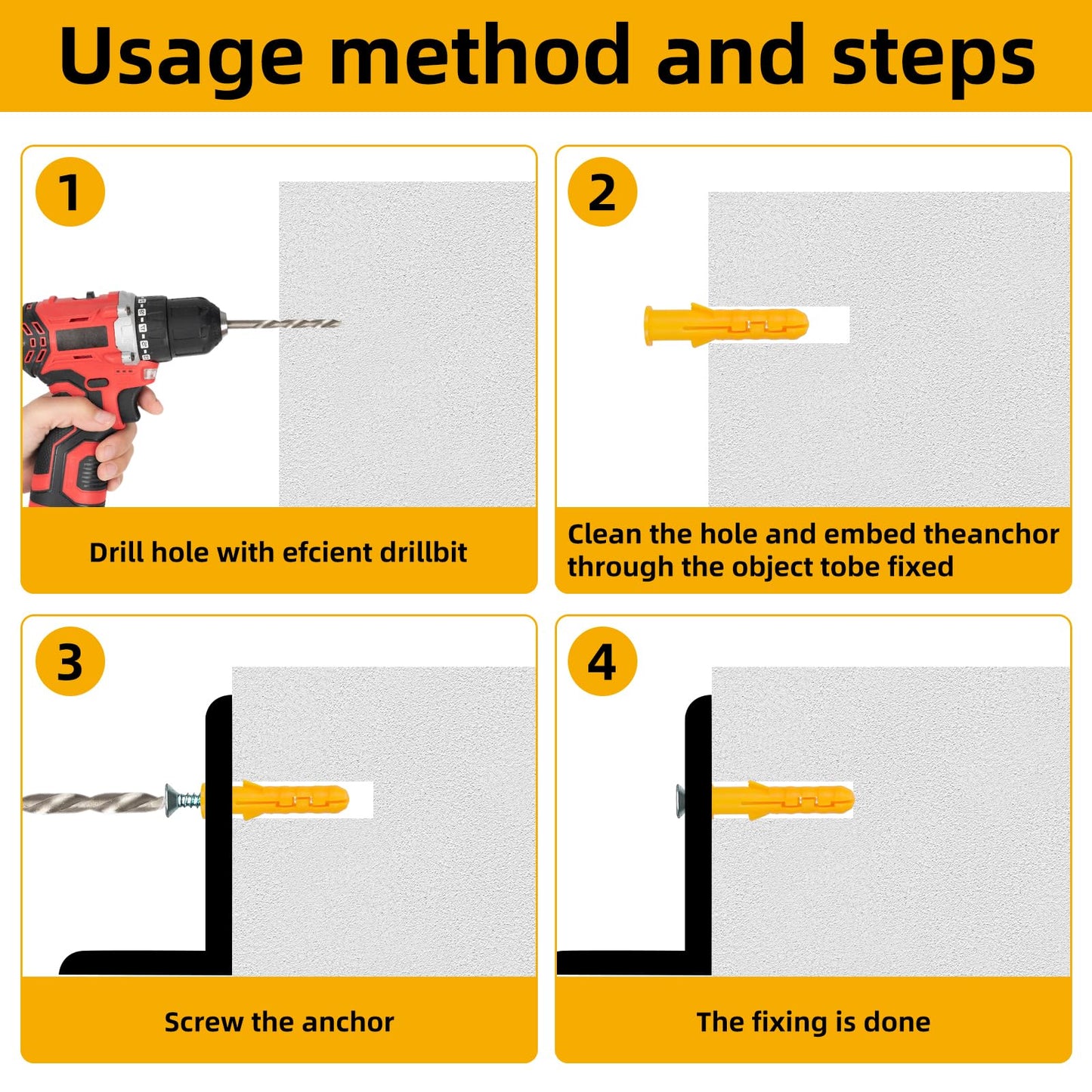 Usage method and steps

1

Drill hole with efcient drillbit

2

Clean the hole and embed theanchor through the object tobe fixed

3

Screw the anchor

4

The fixing is done