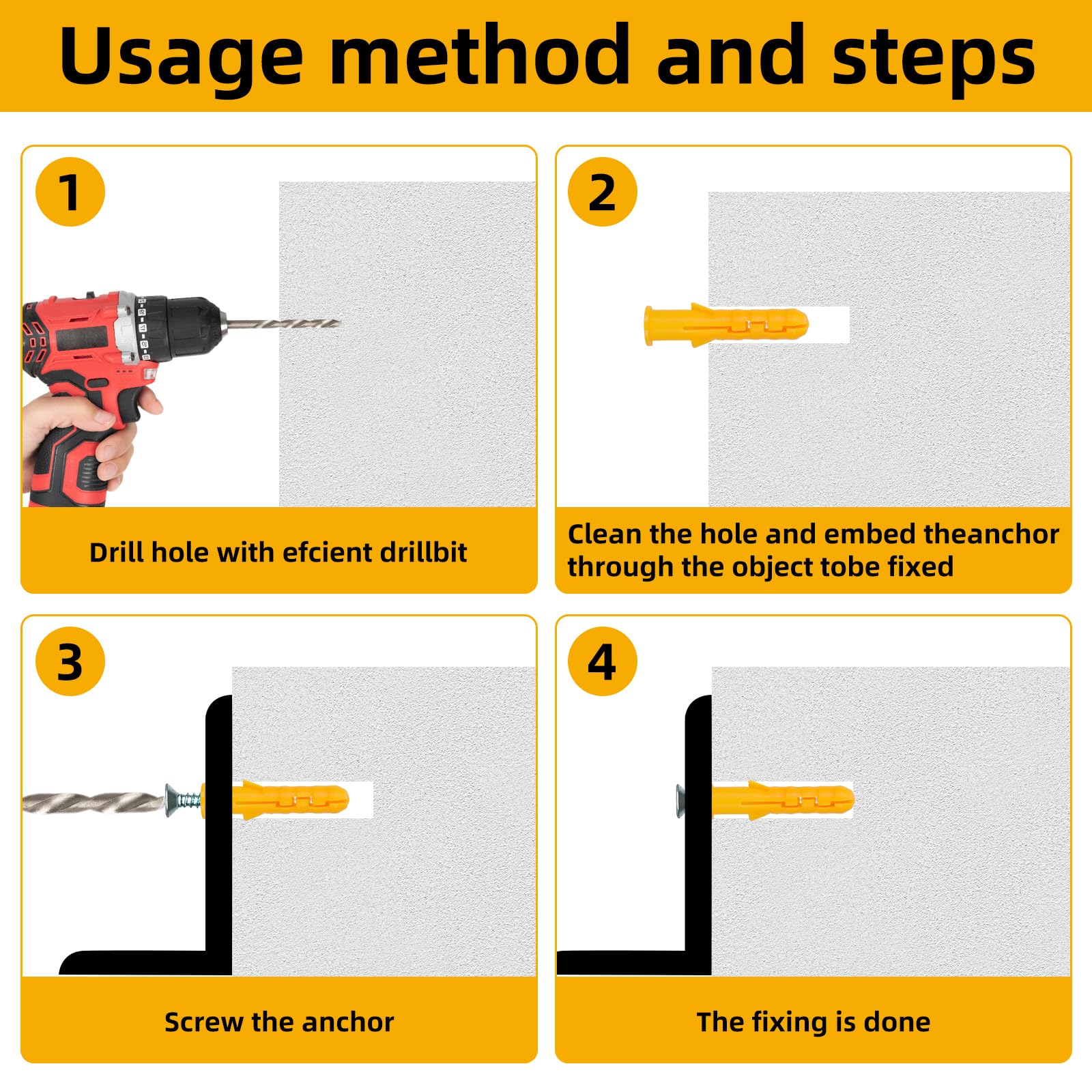 Usage method and steps

1

Drill hole with efcient drillbit

2

Clean the hole and embed theanchor through the object tobe fixed

3

Screw the anchor

4

The fixing is done