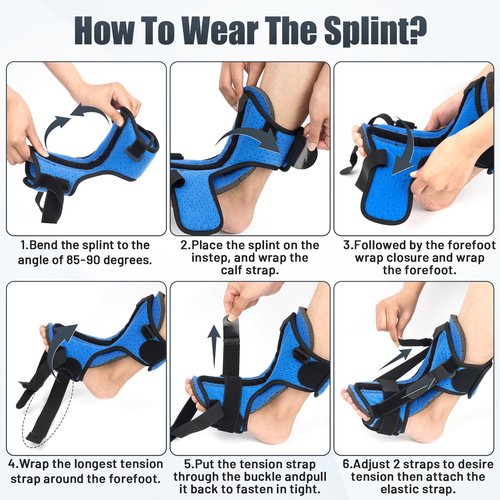 How To Wear The Splint?

1.Bend the splint to the angle of 85-90 degrees.

2.Place the splint on the instep, and wrap the calf strap.

3.Followed by the forefoot wrap closure and wrap the forefoot.

4.Wrap the longest tension strap around the forefoot.

5.Put the tension strap through the buckle andpull it back to fasten in tight.

6.Adjust 2 straps to desire tension then attach the elastic strap.