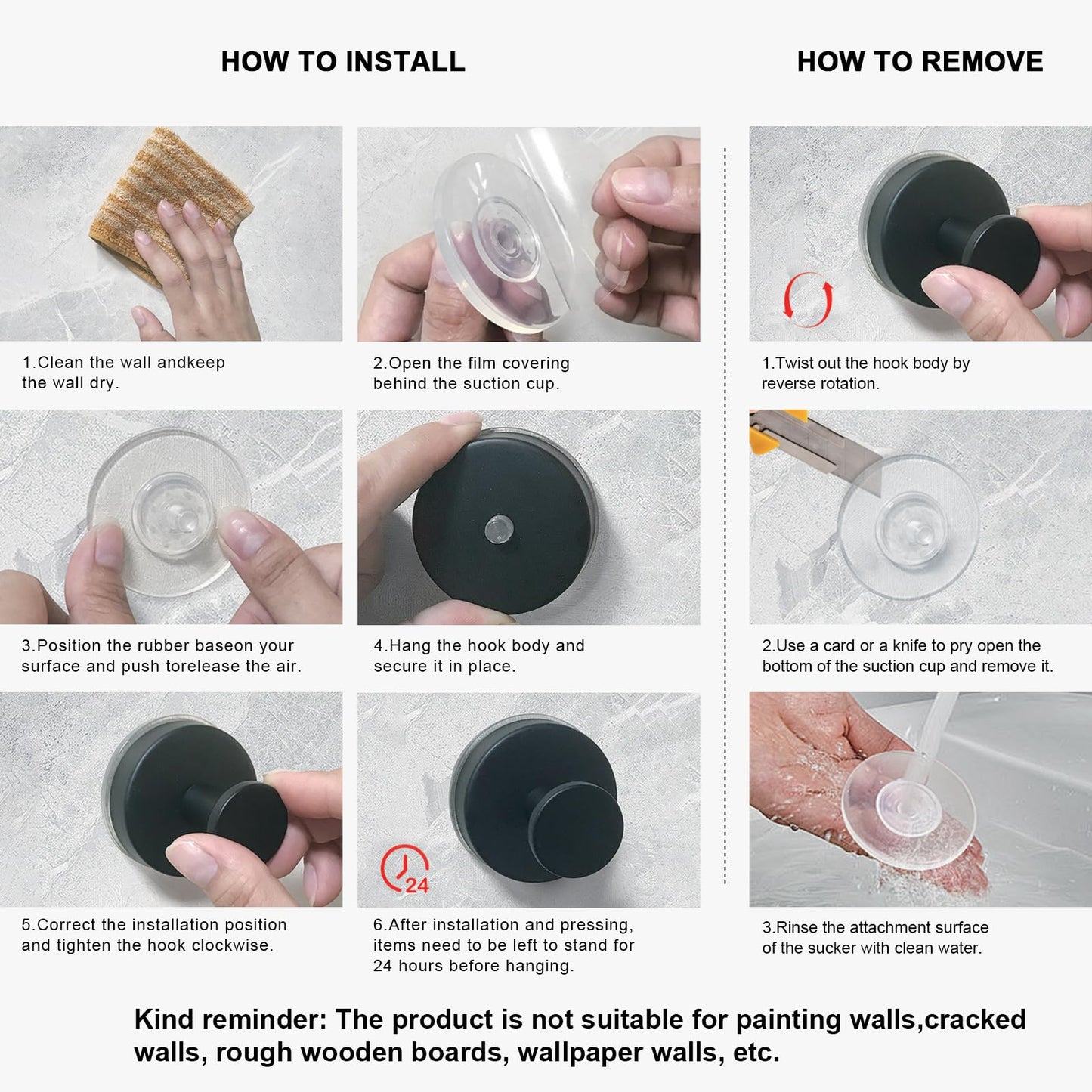 HOW TO INSTALL

1.Clean the wall andkeep the wall dry.

2.Open the film covering behind the suction cup.

3.Position the rubber baseon your surface and push torelease the air.

4.Hang the hook body and secure it in place.

5.Correct the installation position and tighten the hook clockwise.

24

6.After installation and pressing, items need to be left to stand for 24 hours before hanging.

HOW TO REMOVE

1.Twist out the hook body by reverse rotation.

2.Use a card or a knife to pry open the bottom of the suction cup and remove it.

3.Rinse the attachment surface of the sucker with clean water.

Kind reminder: The product is not suitable for painting walls,cracked walls, rough wooden boards, wallpaper walls, etc.