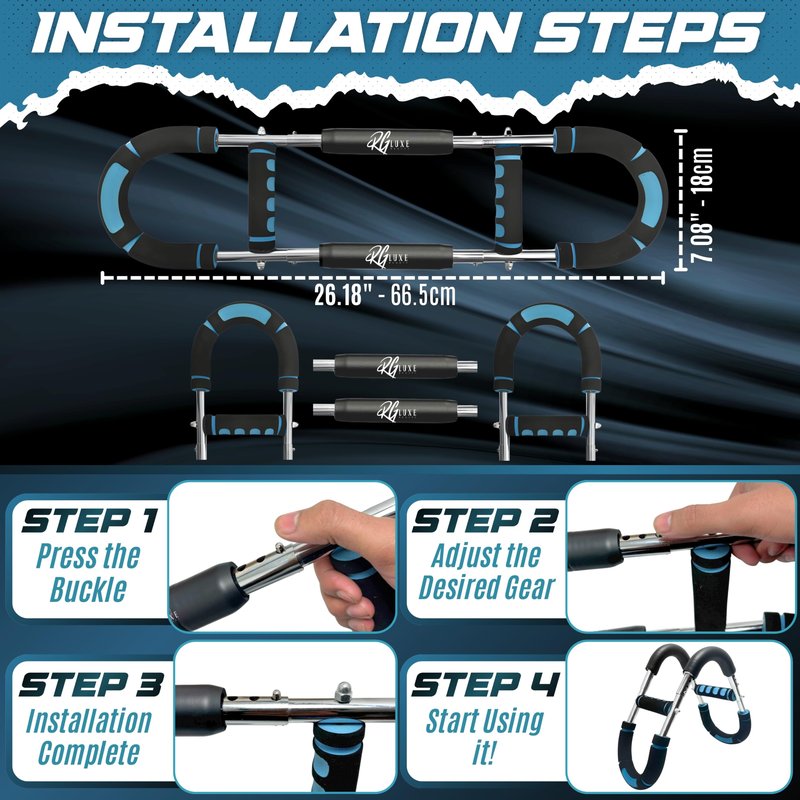 INSTALLATION STEPS

RG LUXE

RG LUXE

7.08" - 18cm

26.18" - 66.5cm

RG LUXE

RG LUXE

STEP 1
Press the Buckle

STEP 2
Adjust the Desired Gear

STEP 3
Installation Complete

STEP 4
Start Using it!