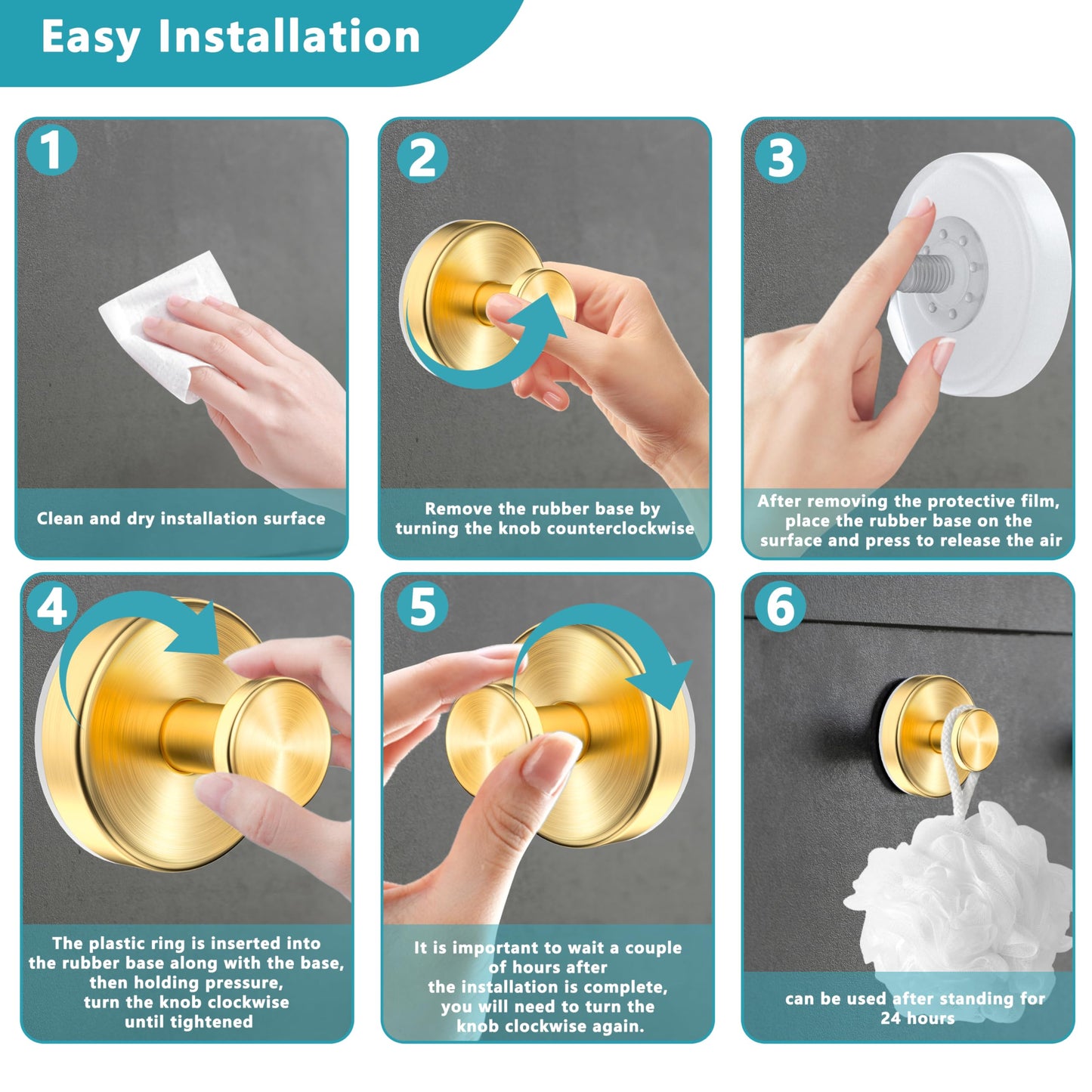 Easy Installation

1

Clean and dry installation surface

2

Remove the rubber base by turning the knob counterclockwise

3

After removing the protective film, place the rubber base on the surface and press to release the air

4

The plastic ring is inserted into the rubber base along with the base, then holding pressure, turn the knob clockwise until tightened

5

It is important to wait a couple of hours after the installation is complete, you will need to turn the knob clockwise again.

6

can be used after standing for 24 hours