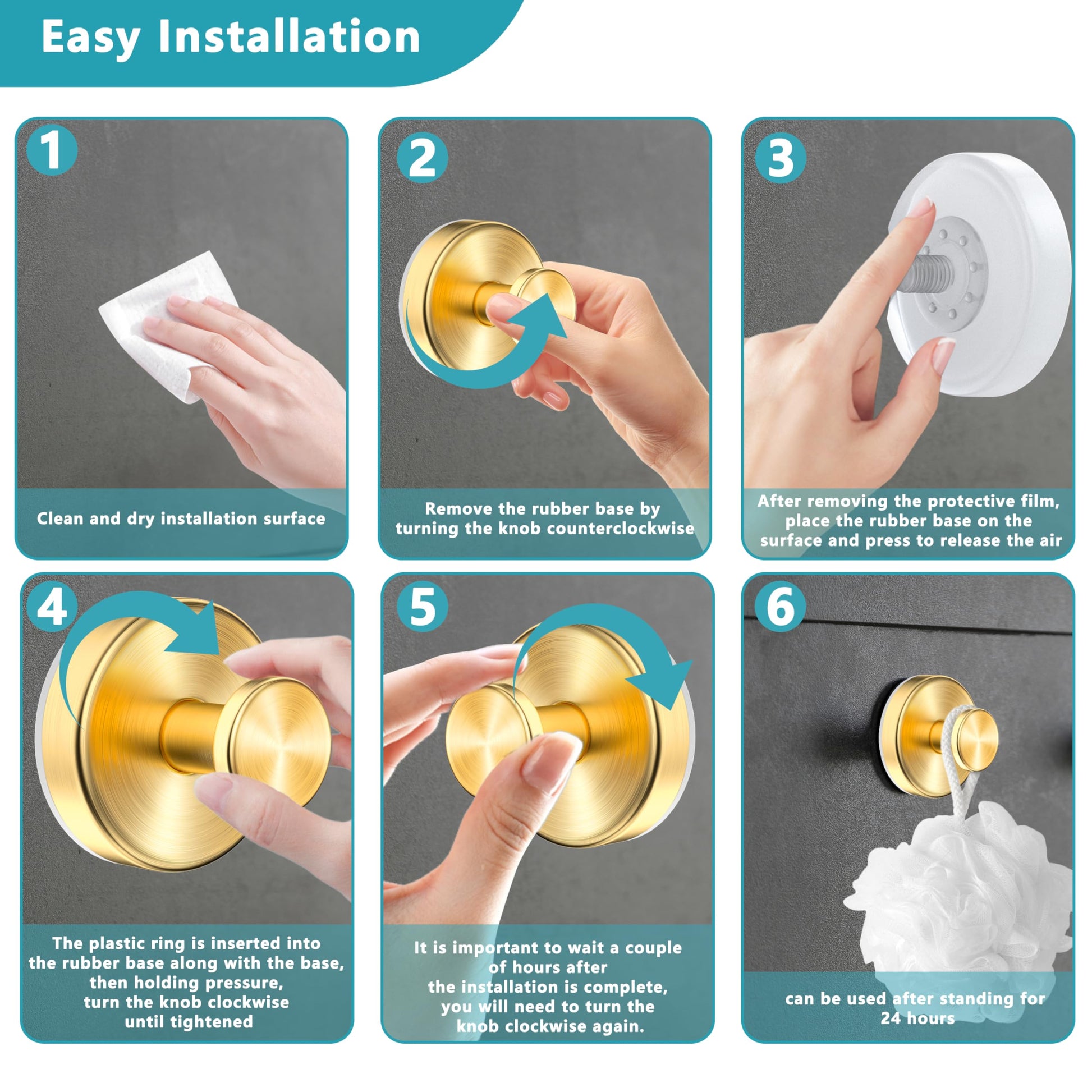 Easy Installation

1

Clean and dry installation surface

2

Remove the rubber base by turning the knob counterclockwise

3

After removing the protective film, place the rubber base on the surface and press to release the air

4

The plastic ring is inserted into the rubber base along with the base, then holding pressure, turn the knob clockwise until tightened

5

It is important to wait a couple of hours after the installation is complete, you will need to turn the knob clockwise again.

6

can be used after standing for 24 hours