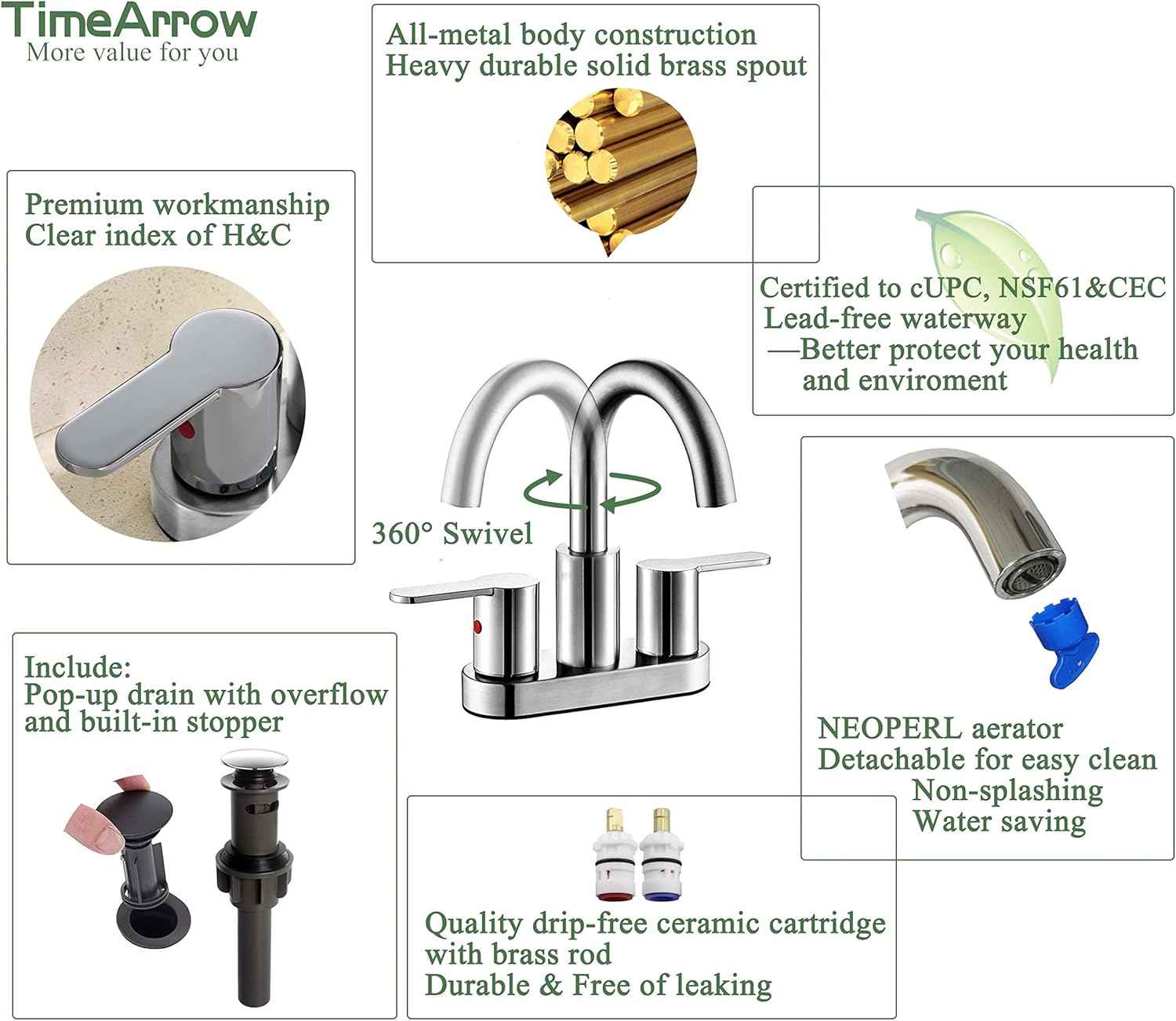 TimeArrow
More value for you

All-metal body construction
Heavy durable solid brass spout

Premium workmanship
Clear index of H&C

Certified to cUPC, NSF61&CEC
Lead-free waterway
—Better protect your health and enviroment

360° Swivel

NEOPERL aerator
Detachable for easy clean
Non-splashing
Water saving

Include:
Pop-up drain with overflow and built-in stopper

Quality drip-free ceramic cartridge with brass rod
Durable & Free of leaking