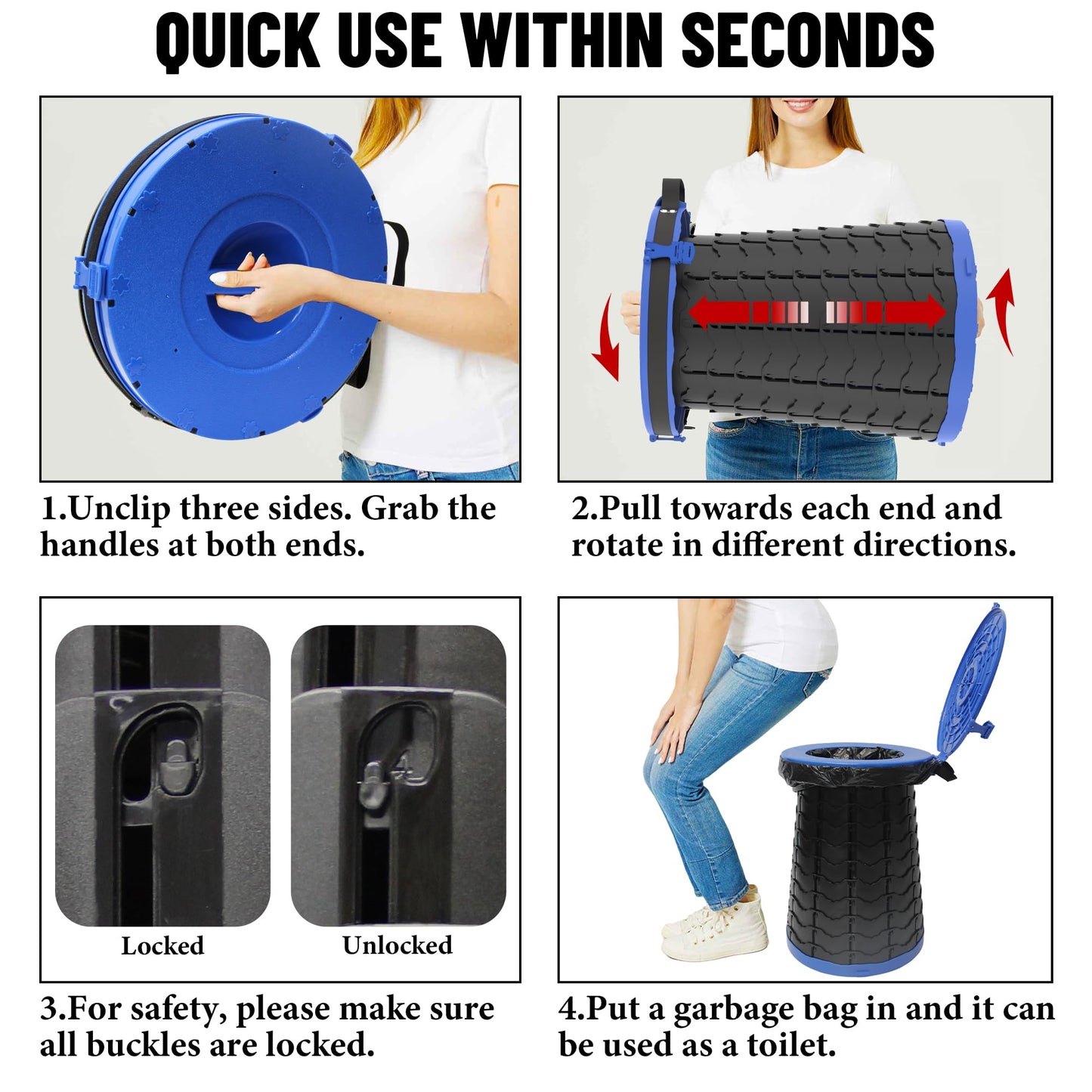 QUICK USE WITHIN SECONDS

1.Unclip three sides. Grab the handles at both ends.

2.Pull towards each end and rotate in different directions.

Locked

Unlocked

3.For safety, please make sure all buckles are locked.

4.Put a garbage bag in and it can be used as a toilet.