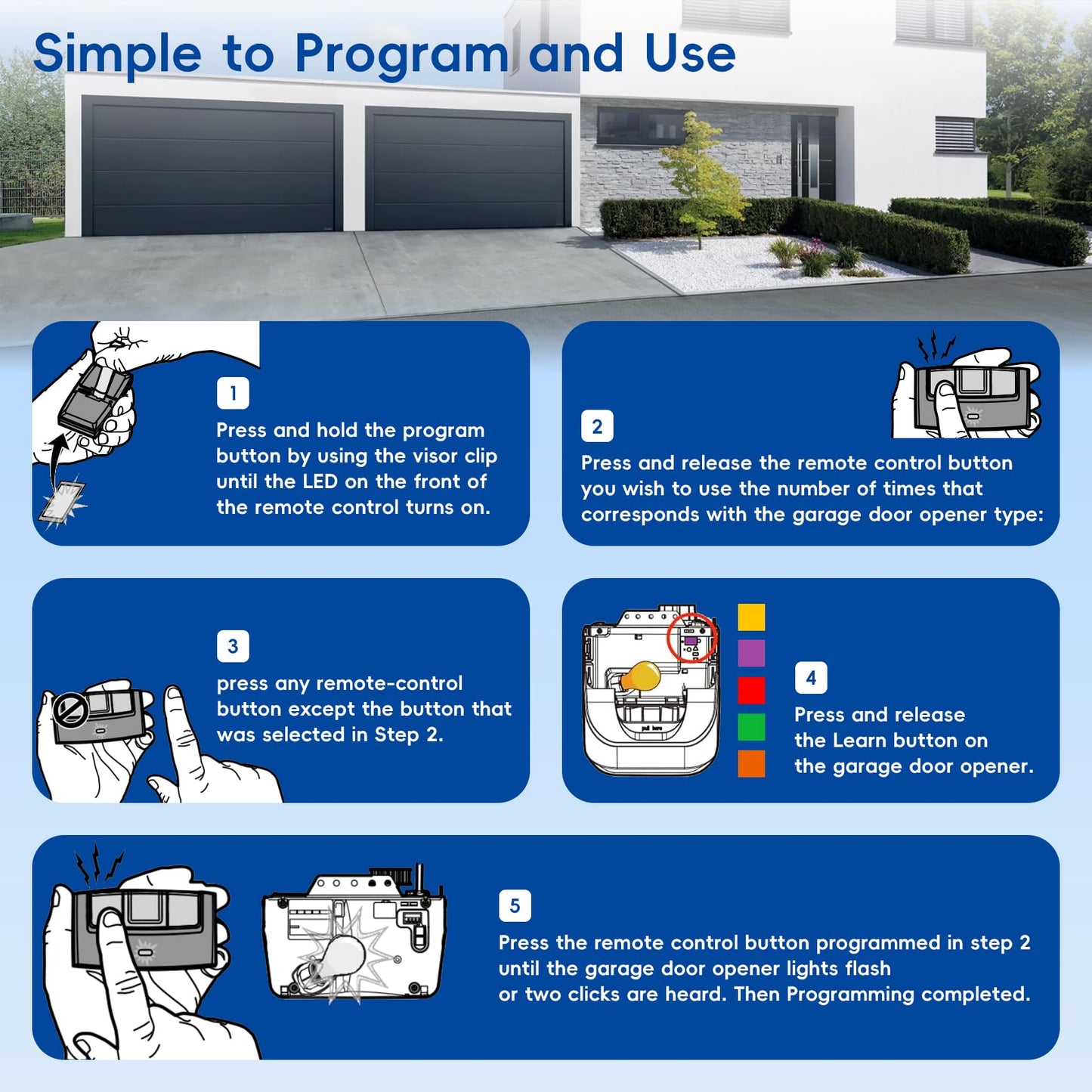 Simple to Program and Use

1
Press and hold the program button by using the visor clip until the LED on the front of the remote control turns on.

2
Press and release the remote control button you wish to use the number of times that corresponds with the garage door opener type:

3
press any remote-control button except the button that was selected in Step 2.

4
Press and release the Learn button on the garage door opener.

5
Press the remote control button programmed in step 2 until the garage door opener lights flash or two clicks are heard. Then Programming completed.