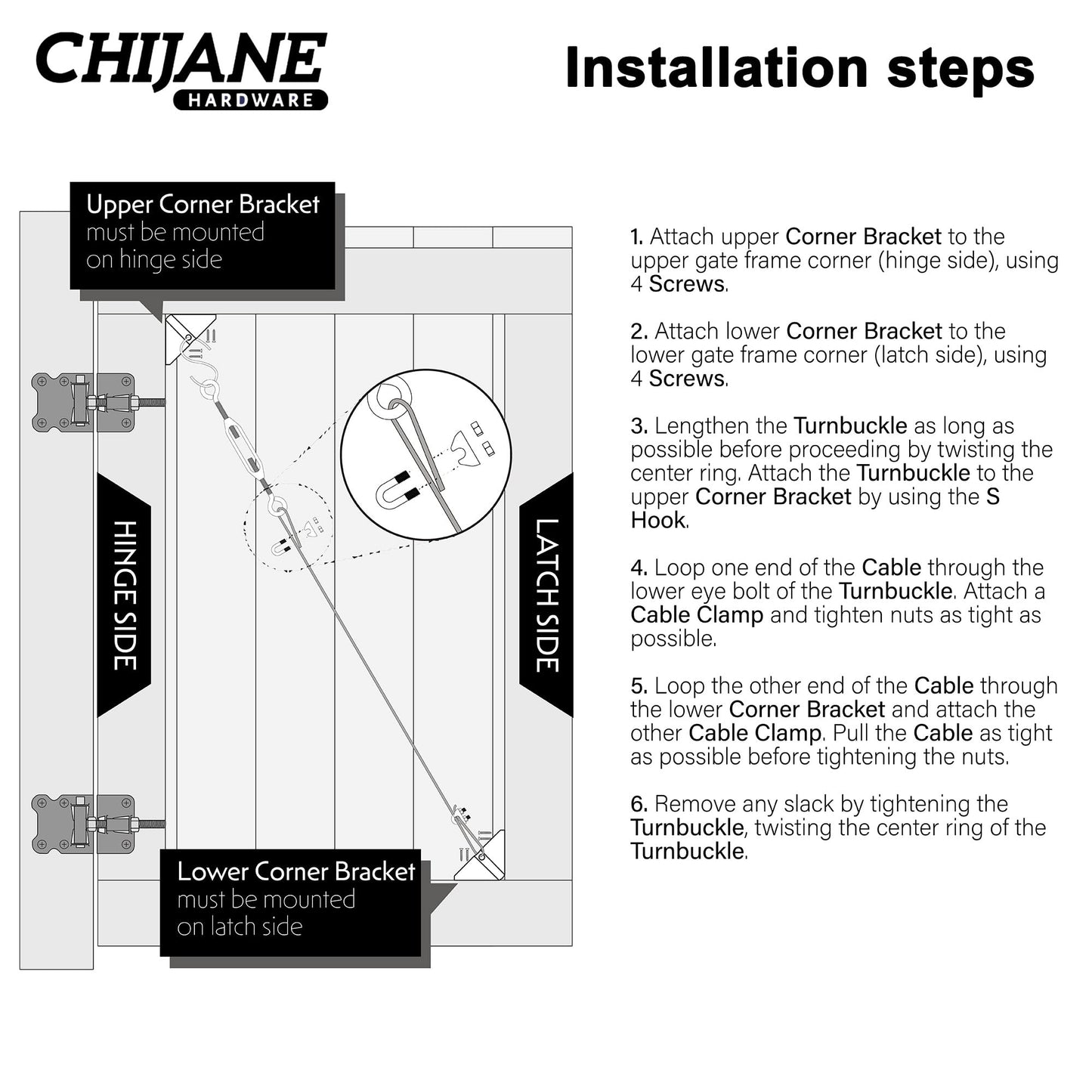 CHIJANE
HARDWARE

Installation steps

Upper Corner Bracket
must be mounted
on hinge side

HINGE SIDE

LATCH SIDE

Lower Corner Bracket
must be mounted
on latch side

1. Attach upper Corner Bracket to the upper gate frame corner (hinge side), using 4 Screws.

2. Attach lower Corner Bracket to the lower gate frame corner (latch side), using 4 Screws.

3. Lengthen the Turnbuckle as long as possible before proceeding by twisting the center ring. Attach the Turnbuckle to the upper Corner Bracket by using the S Hook.

4. Loop one end of the Cable through the lower eye bolt of the Turnbuckle. Attach a Cable Clamp and tighten nuts as tight as possible.

5. Loop the other end of the Cable through the lower Corner Bracket and attach the other Cable Clamp. Pull the Cable as tight as possible before tightening the nuts.

6. Remove any slack by tightening the Turnbuckle, twisting the center ring of the Turnbuckle.