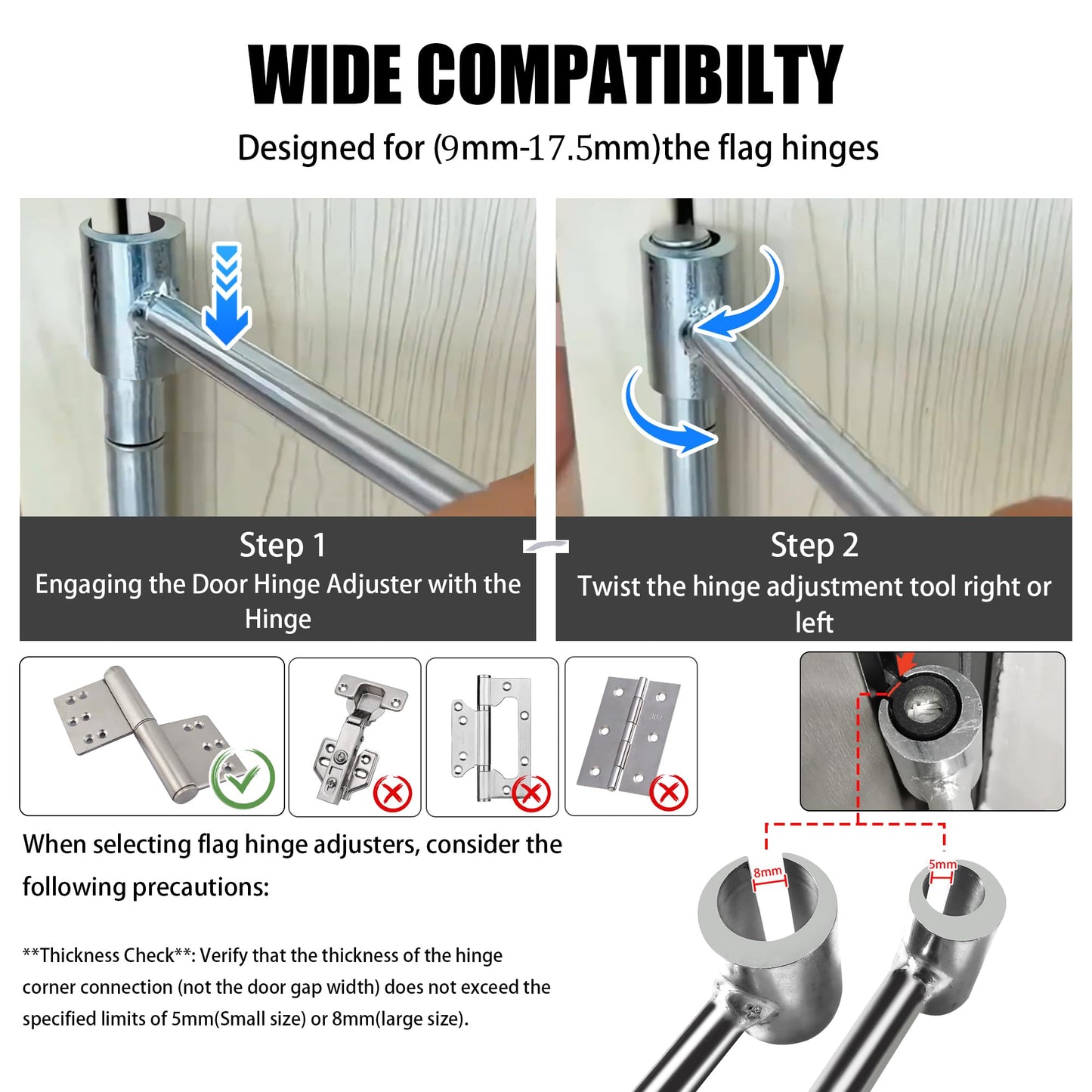 WIDE COMPATIBILTY

Designed for (9mm-17.5mm)the flag hinges

Step 1
Engaging the Door Hinge Adjuster with the Hinge

Step 2
Twist the hinge adjustment tool right or left

When selecting flag hinge adjusters, consider the following precautions:

**Thickness Check**: Verify that the thickness of the hinge corner connection (not the door gap width) does not exceed the specified limits of 5mm(Small size) or 8mm(large size).

8mm

5mm