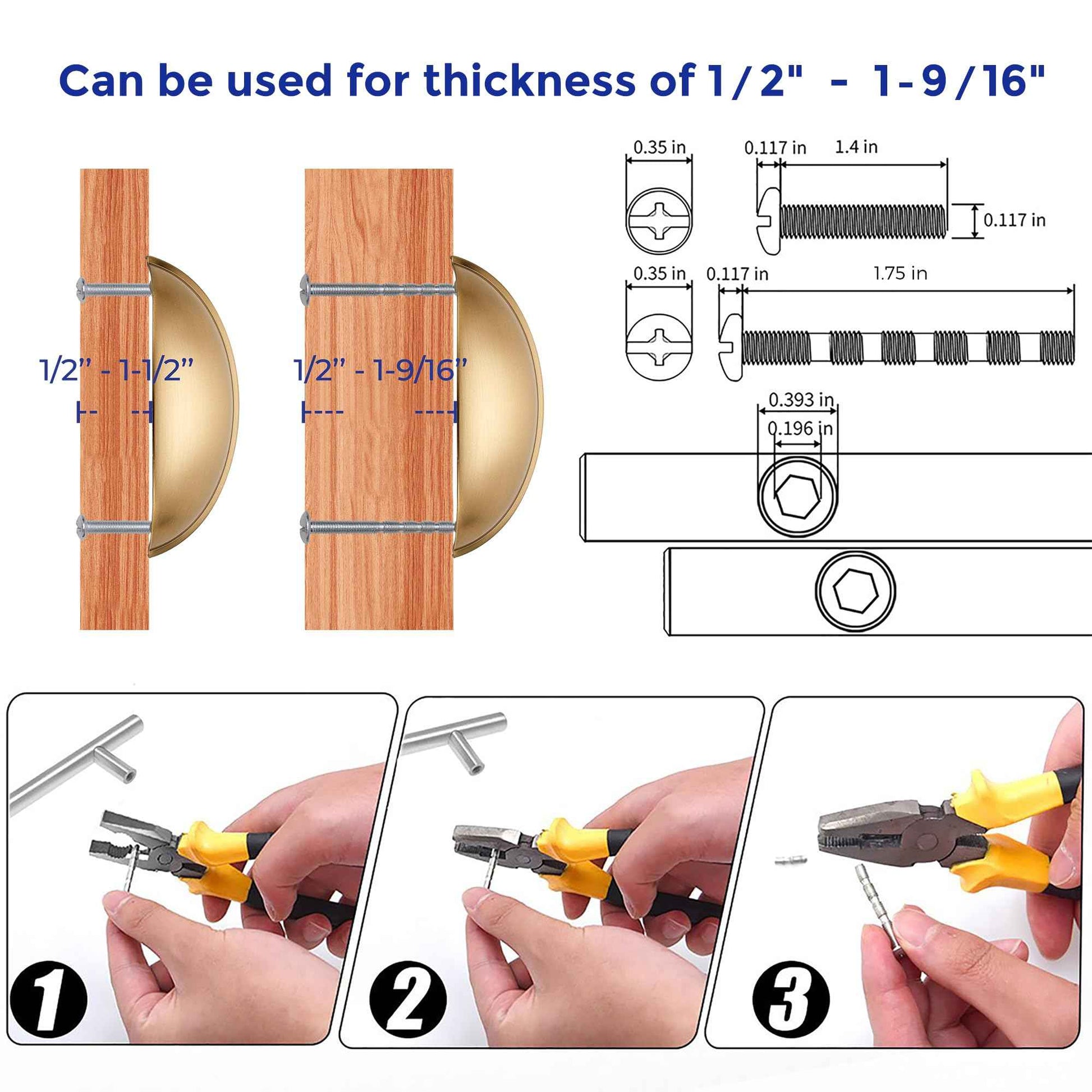 Can be used for thickness of 1/2" - 1-9/16"

1/2" - 1-1/2"

1/2" - 1-9/16"

0.35 in

0.117 in

1.4 in

0.117 in

0.35 in

0.117 in

1.75 in

0.393 in

0.196 in

1

2

3