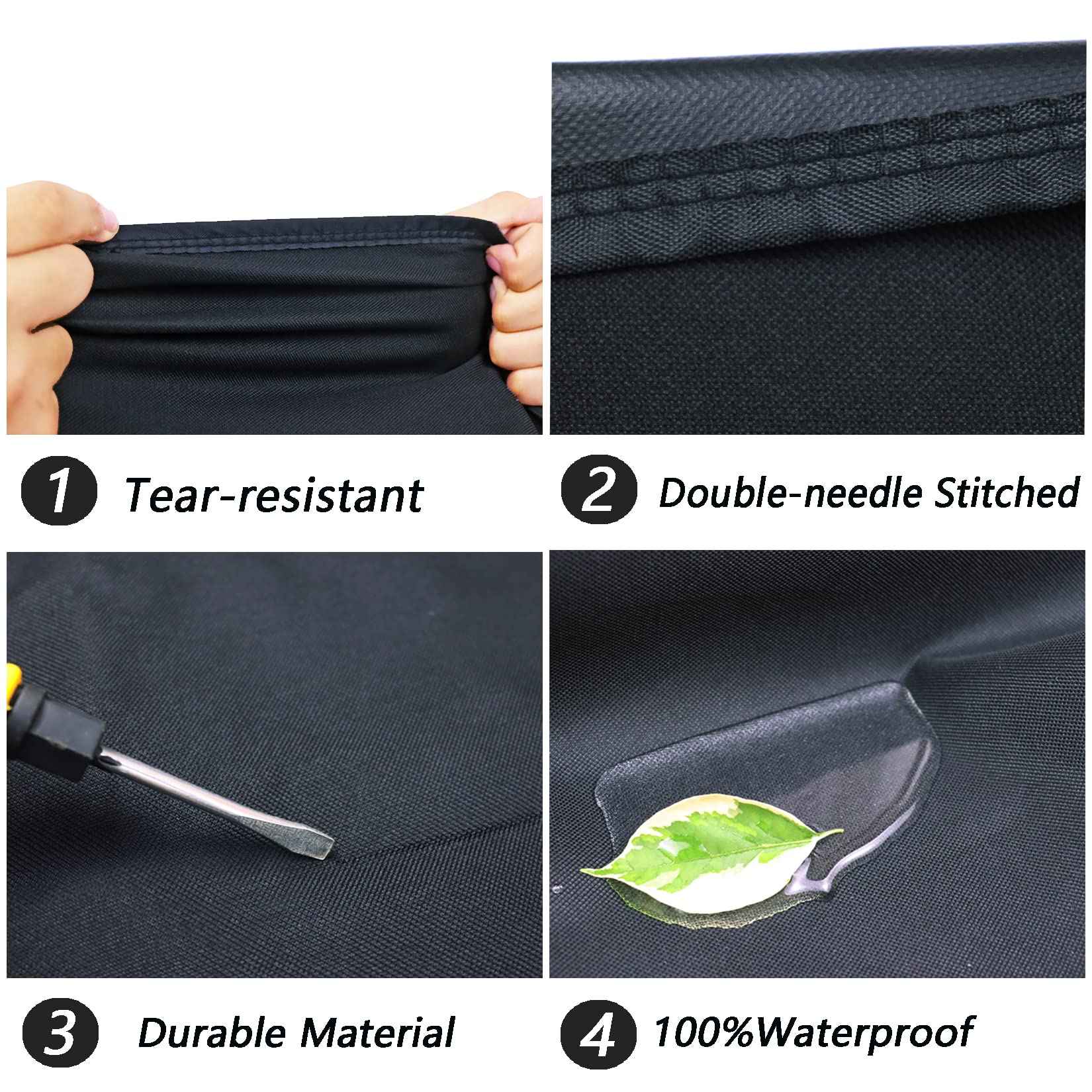 1 Tear-resistant

2 Double-needle Stitched

3 Durable Material

4 100%Waterproof