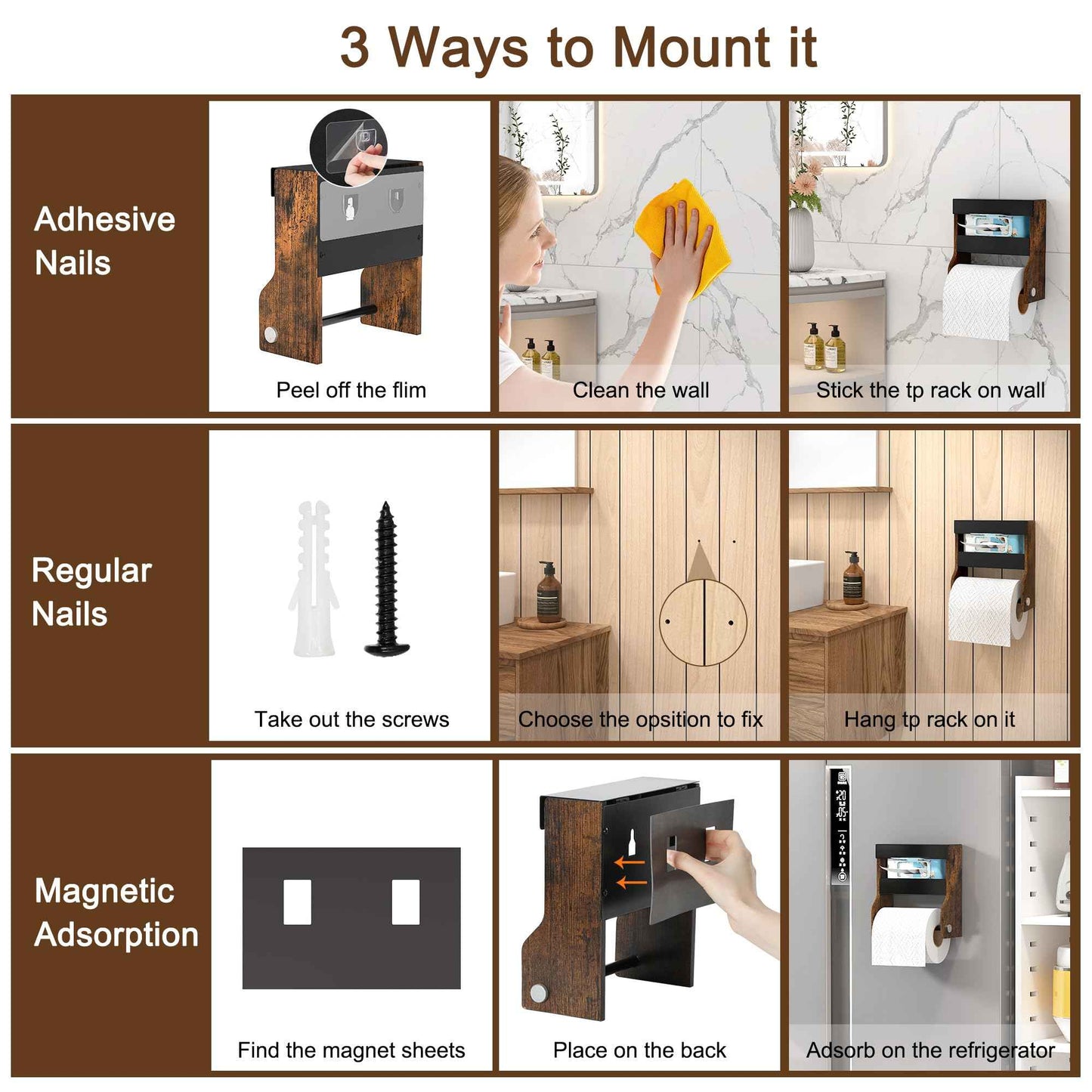 3 Ways to Mount it

Adhesive Nails

Peel off the flim

Clean the wall

Stick the tp rack on wall

Regular Nails

Take out the screws

Choose the opsition to fix

Hang tp rack on it

Magnetic Adsorption

Find the magnet sheets

Place on the back

Adsorb on the refrigerator