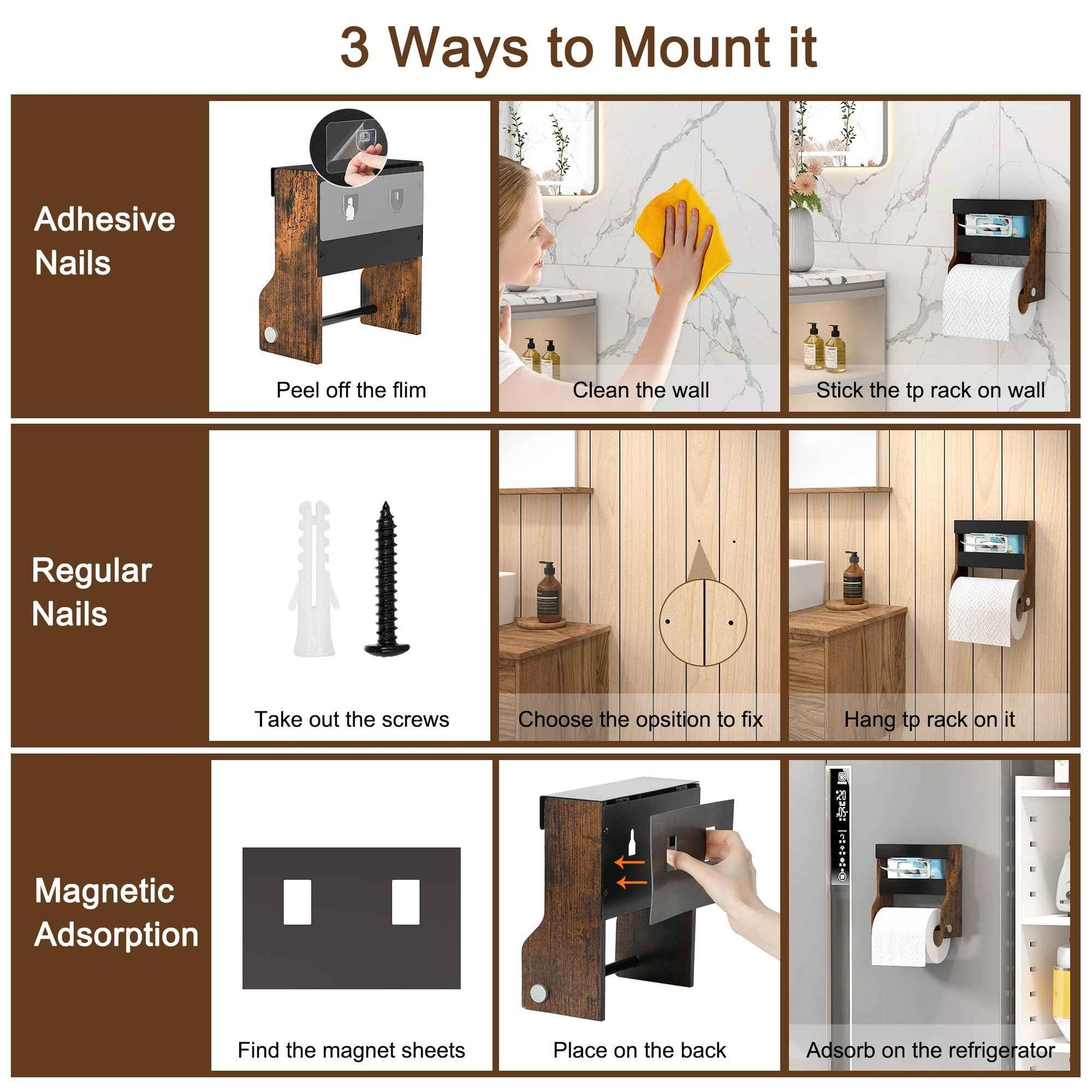 3 Ways to Mount it

Adhesive Nails

Peel off the flim

Clean the wall

Stick the tp rack on wall

Regular Nails

Take out the screws

Choose the opsition to fix

Hang tp rack on it

Magnetic Adsorption

Find the magnet sheets

Place on the back

Adsorb on the refrigerator