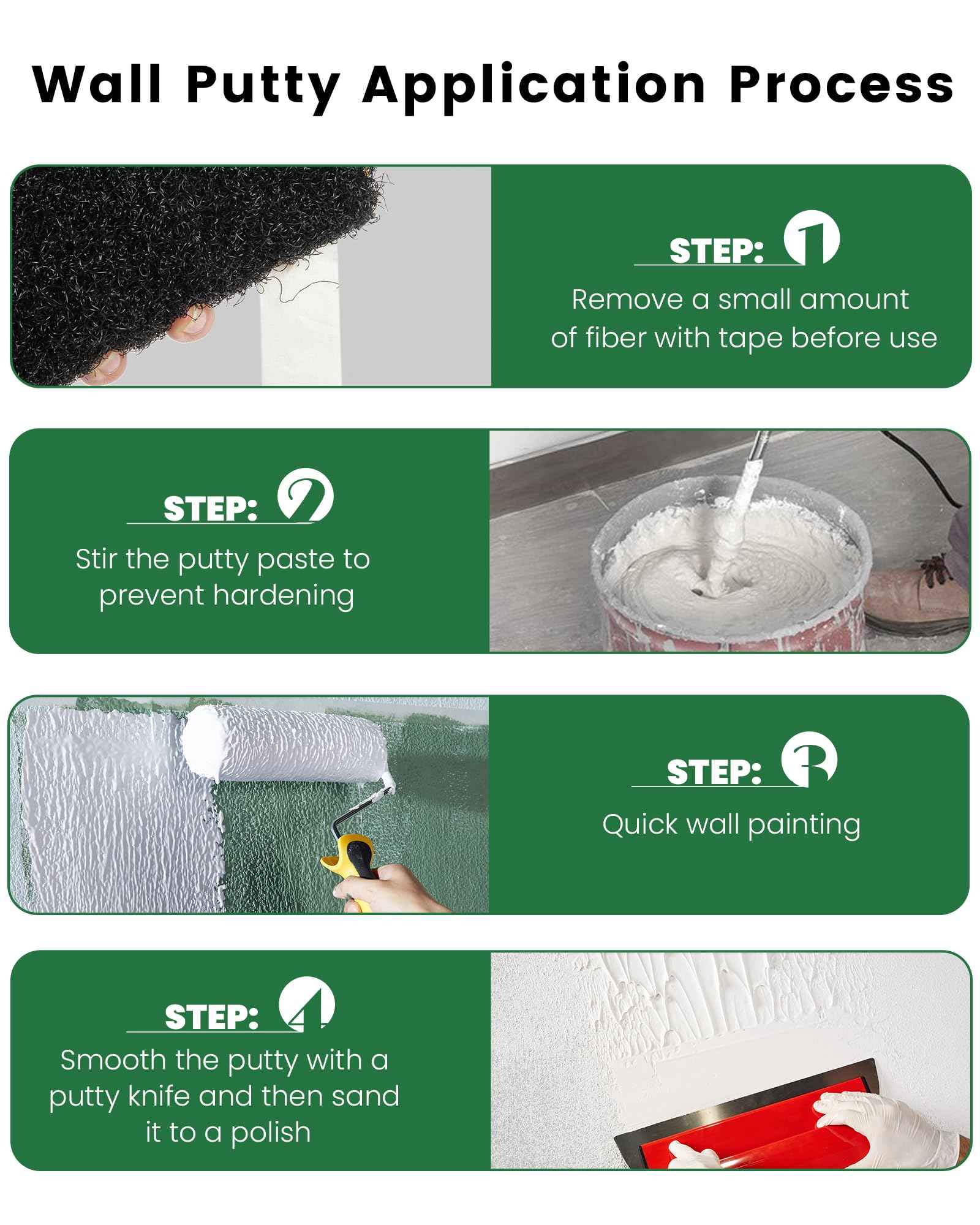 Wall Putty Application Process

STEP: 1

Remove a small amount of fiber with tape before use

STEP: 2

Stir the putty paste to prevent hardening

STEP: 3

Quick wall painting

STEP: 4

Smooth the putty with a putty knife and then sand it to a polish