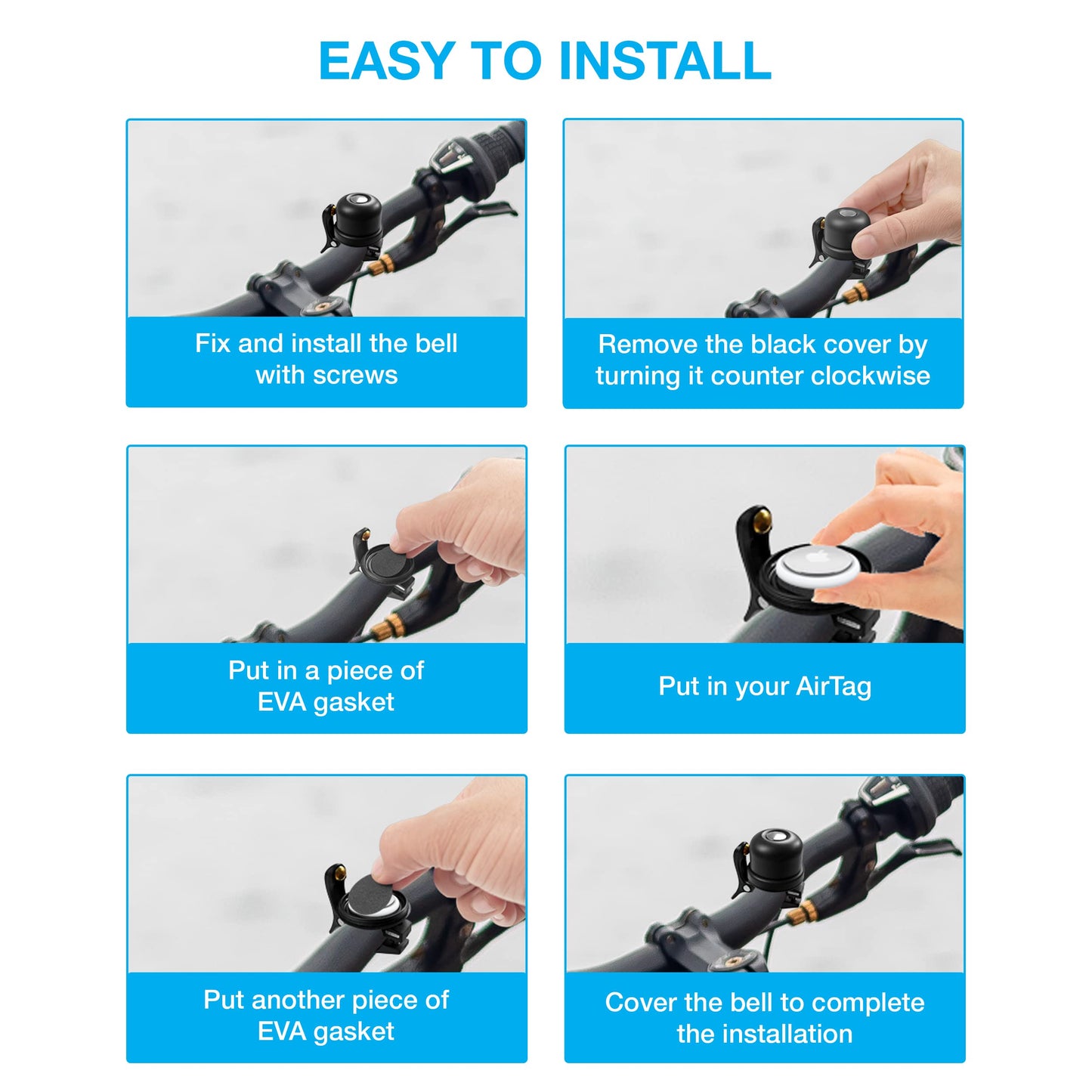 EASY TO INSTALL

Fix and install the bell with screws

Remove the black cover by turning it counter clockwise

Put in a piece of EVA gasket

Put in your AirTag

Put another piece of EVA gasket

Cover the bell to complete the installation