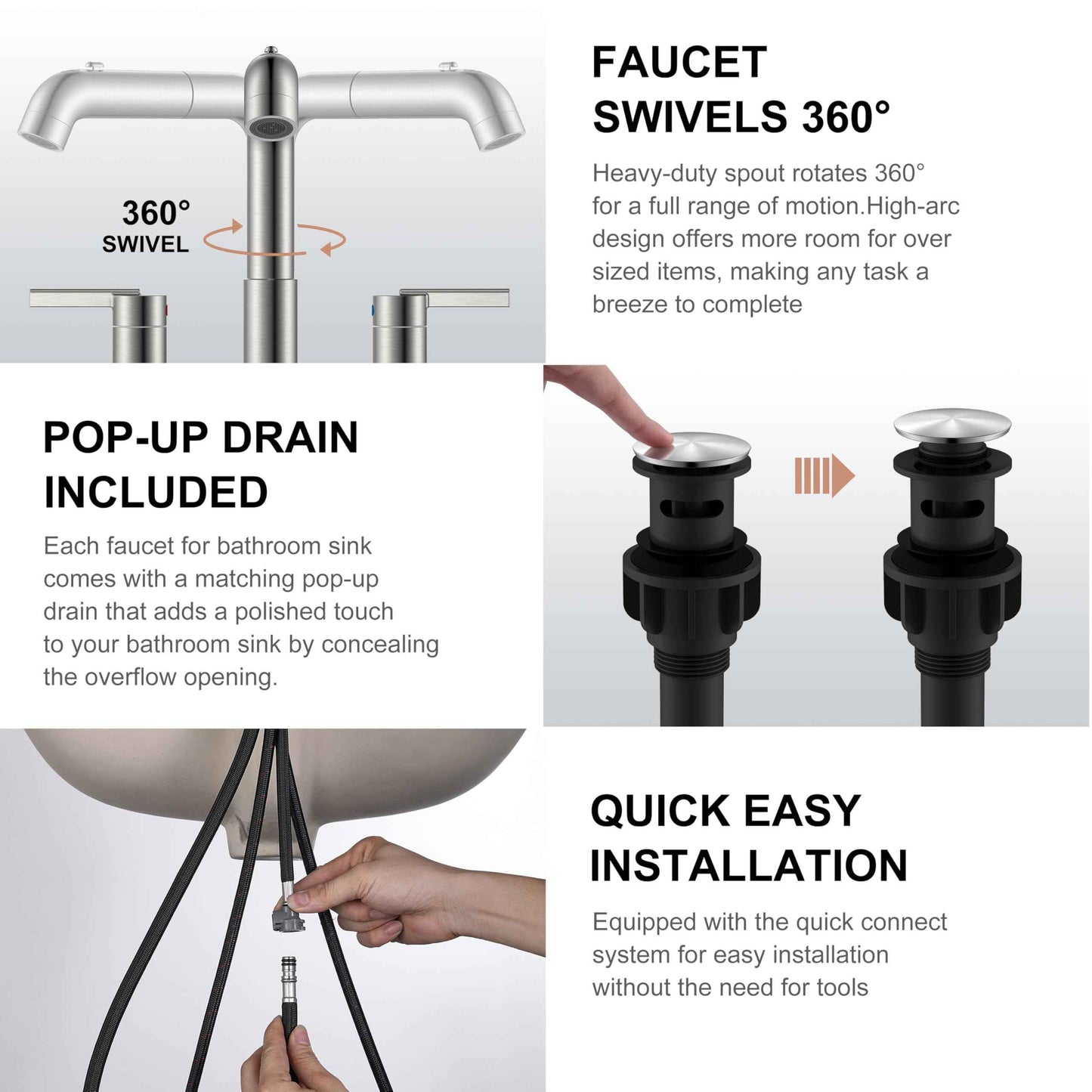 360°
SWIVEL

FAUCET SWIVELS 360°

Heavy-duty spout rotates 360° for a full range of motion.High-arc design offers more room for over sized items, making any task a breeze to complete

POP-UP DRAIN INCLUDED

Each faucet for bathroom sink comes with a matching pop-up drain that adds a polished touch to your bathroom sink by concealing the overflow opening.

QUICK EASY INSTALLATION

Equipped with the quick connect system for easy installation without the need for tools