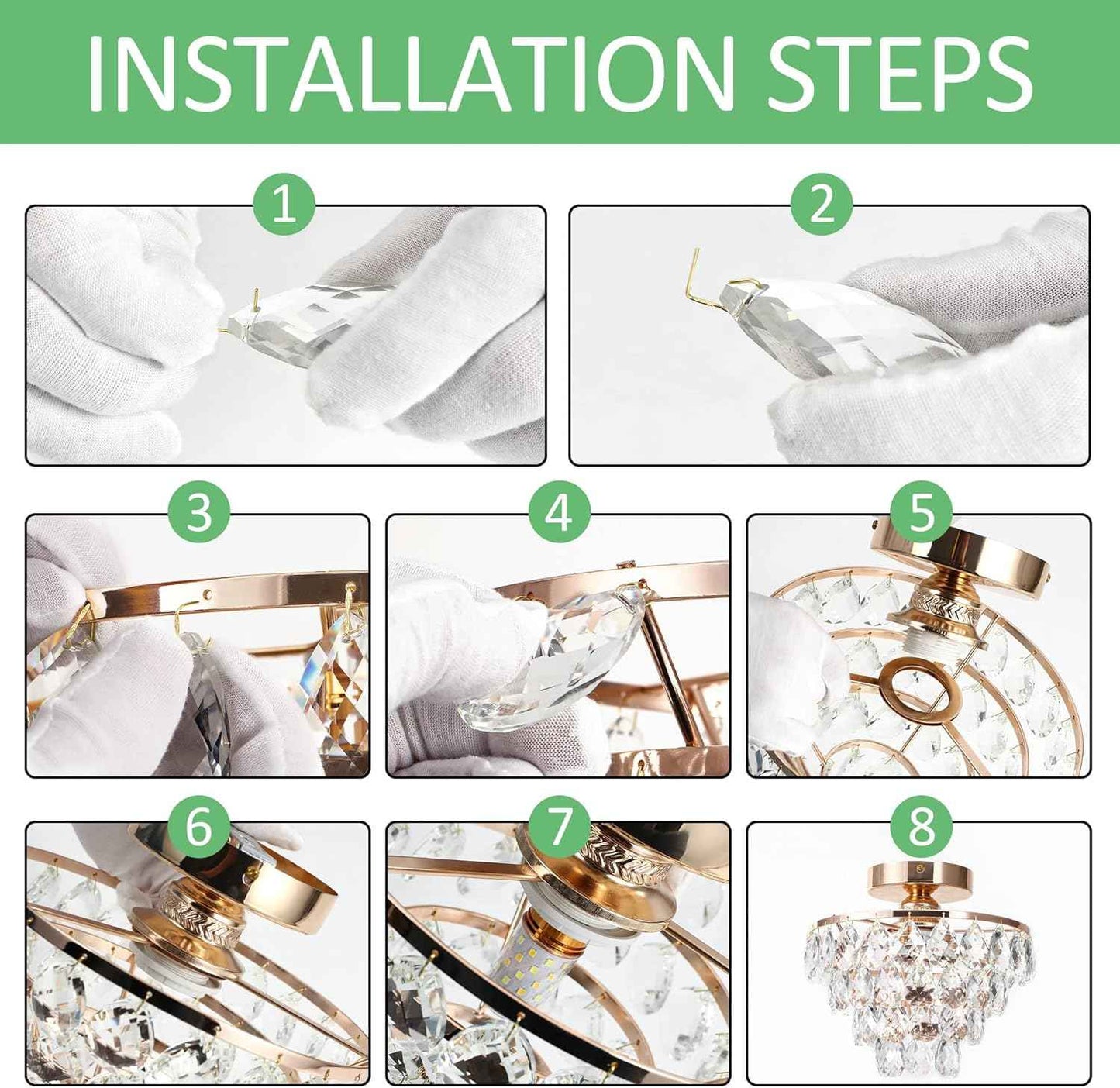 INSTALLATION STEPS

1

2

3

4

5

6

7

8