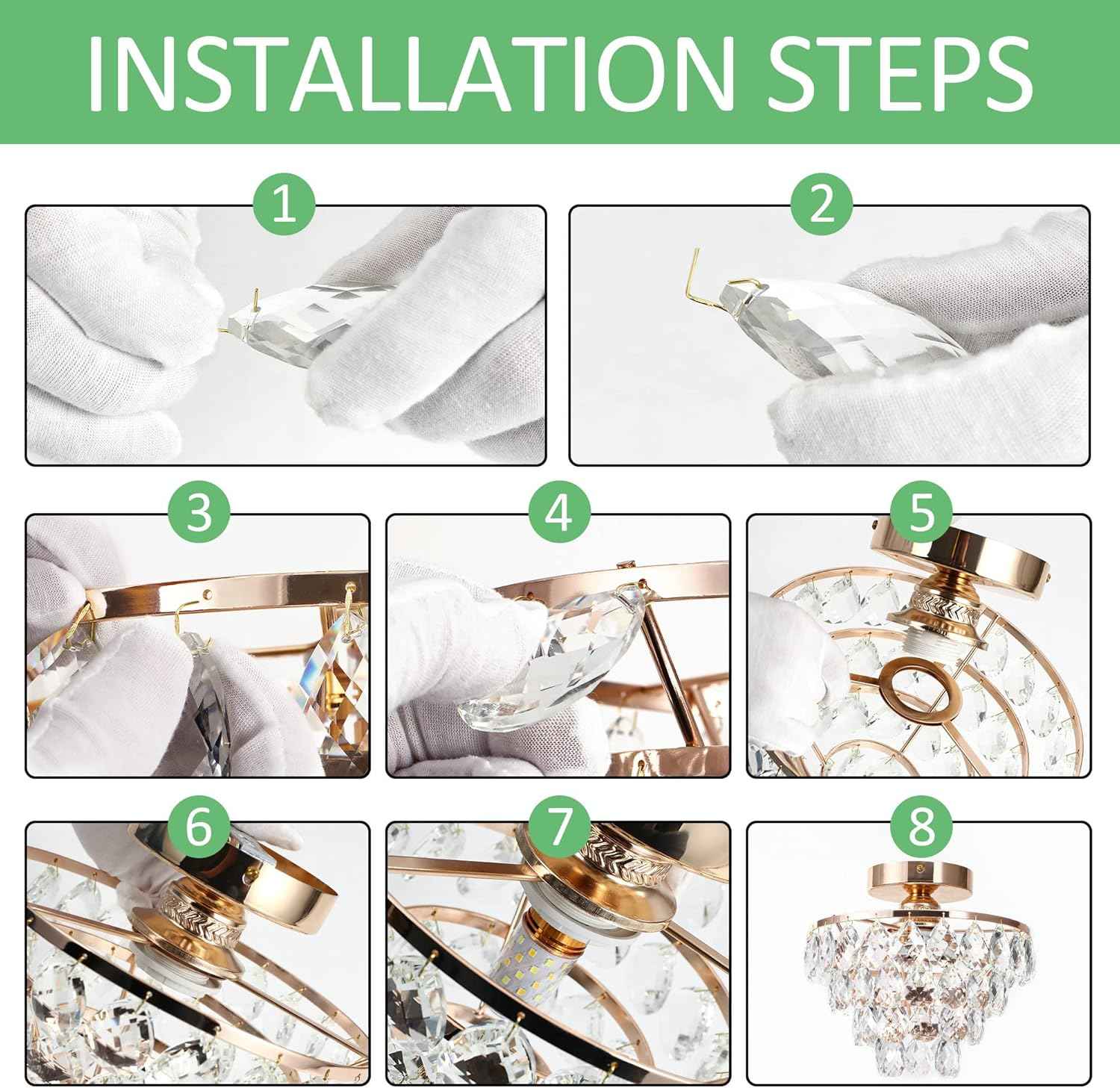 INSTALLATION STEPS

1

2

3

4

5

6

7

8