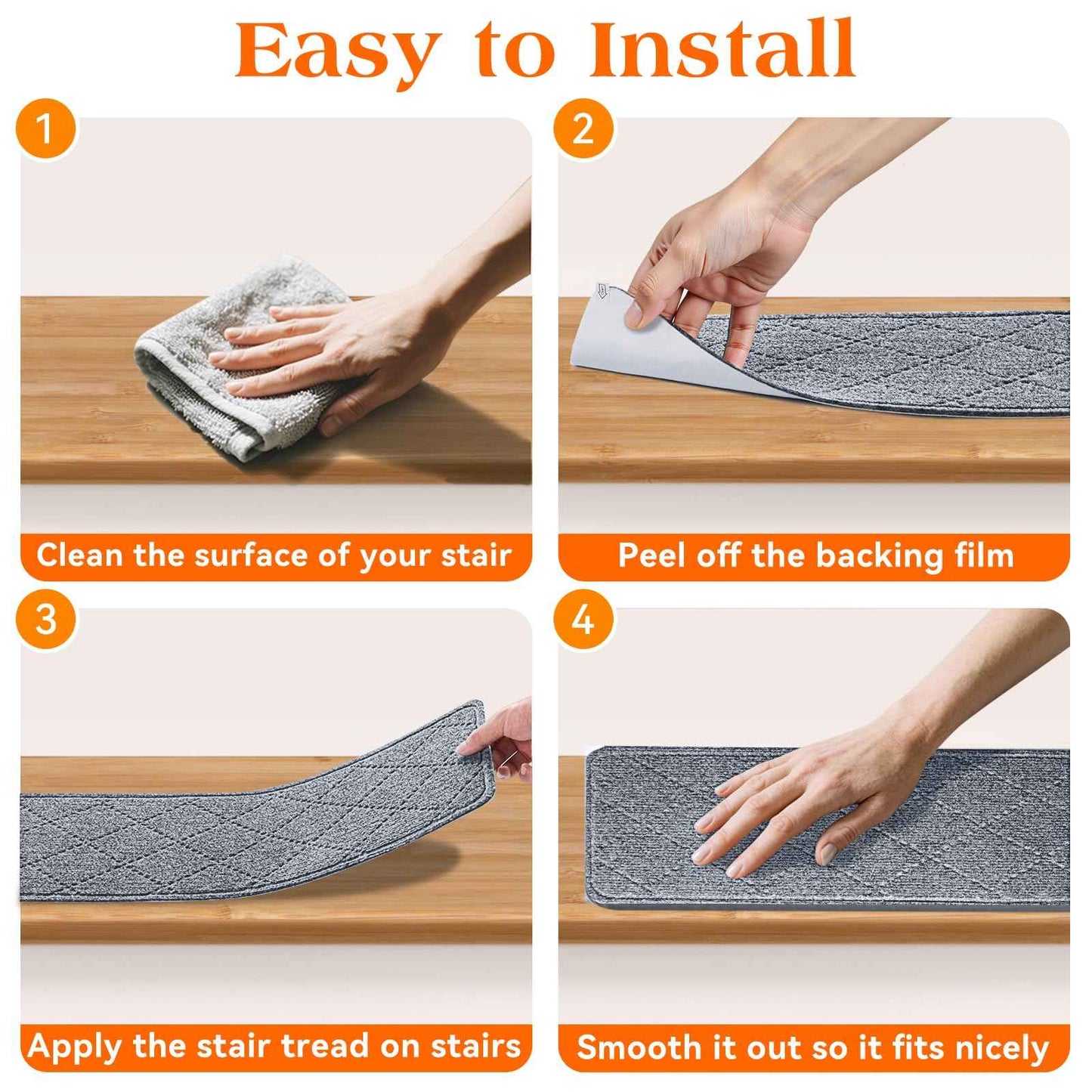 Easy to Install

1

Clean the surface of your stair

2

Peel off the backing film

3

Apply the stair tread on stairs

4

Smooth it out so it fits nicely