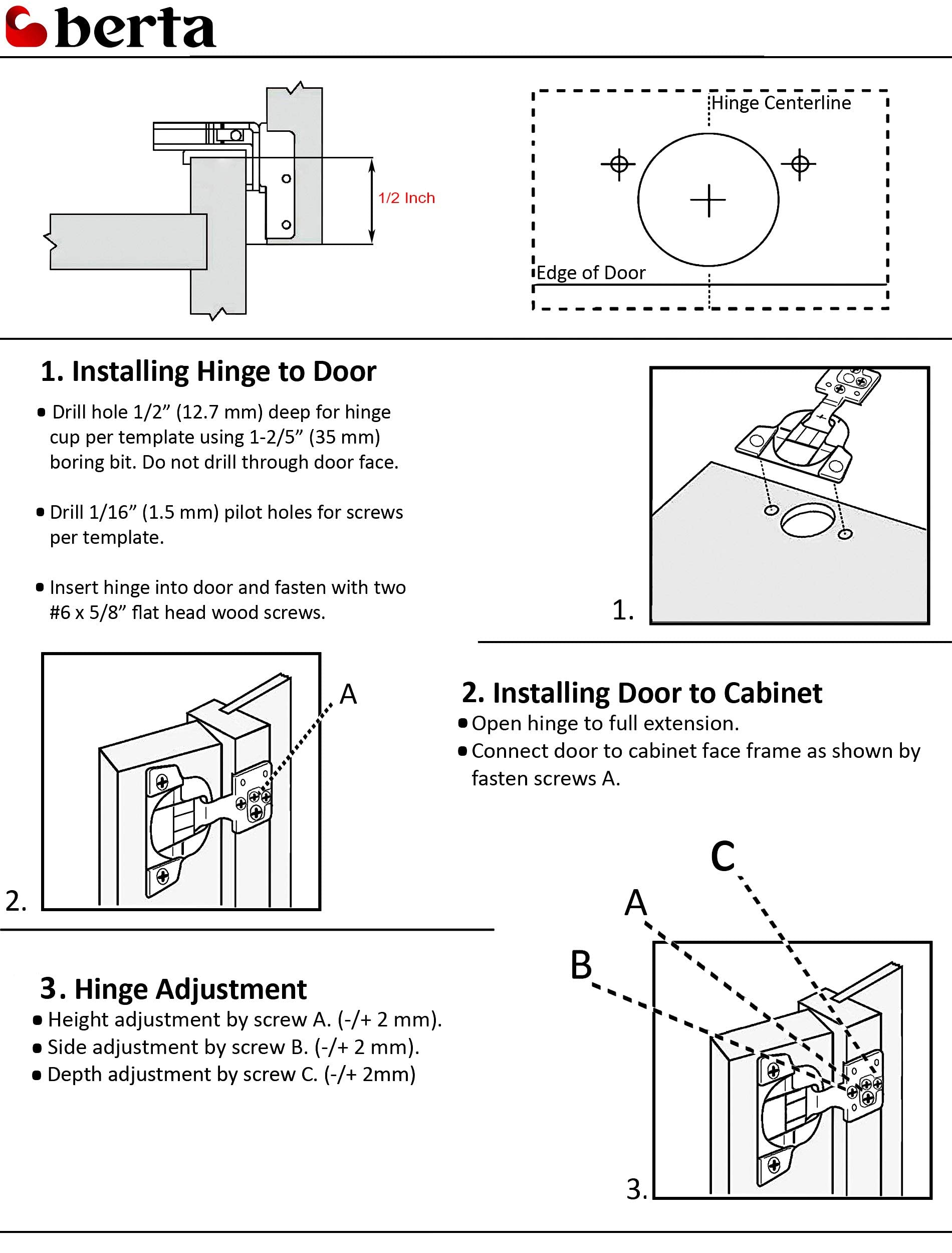 berta

1/2 Inch

Hinge Centerline

Edge of Door

1. Installing Hinge to Door

• Drill hole 1/2” (12.7 mm) deep for hinge cup per template using 1-2/5” (35 mm) boring bit. Do not drill through door face.

• Drill 1/16” (1.5 mm) pilot holes for screws per template.

• Insert hinge into door and fasten with two #6 x 5/8” flat head wood screws.

1.

A

2.

2. Installing Door to Cabinet
• Open hinge to full extension.
• Connect door to cabinet face frame as shown by fasten screws A.

3. Hinge Adjustment
• Height adjustment by screw A. (-/+ 2 mm).
• Side adjustment by screw B. (-/+ 2 mm).
• Depth adjustment by screw C. (-/+ 2mm)

C
A
B

3.