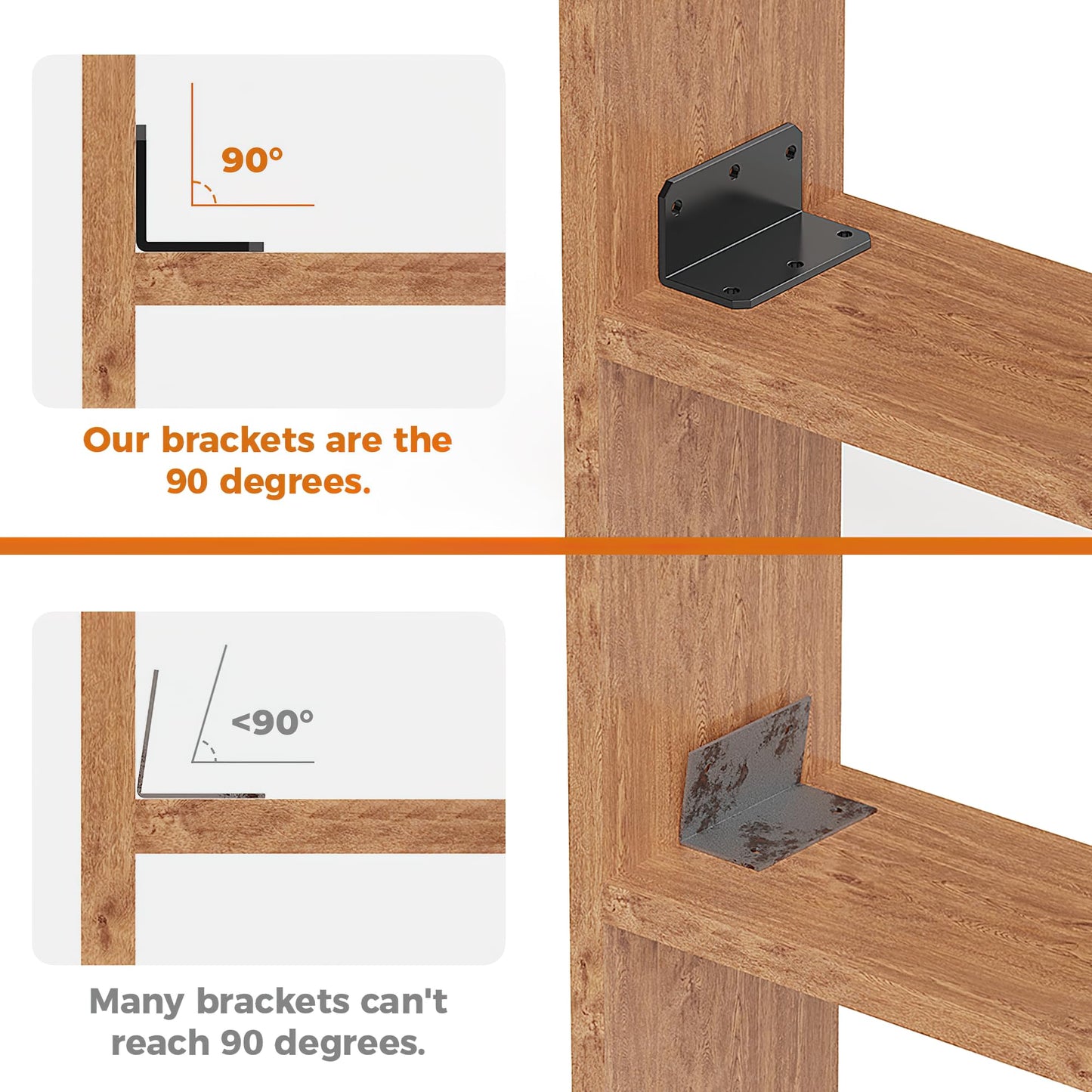 90°

Our brackets are the 90 degrees.

<90°

Many brackets can't reach 90 degrees.