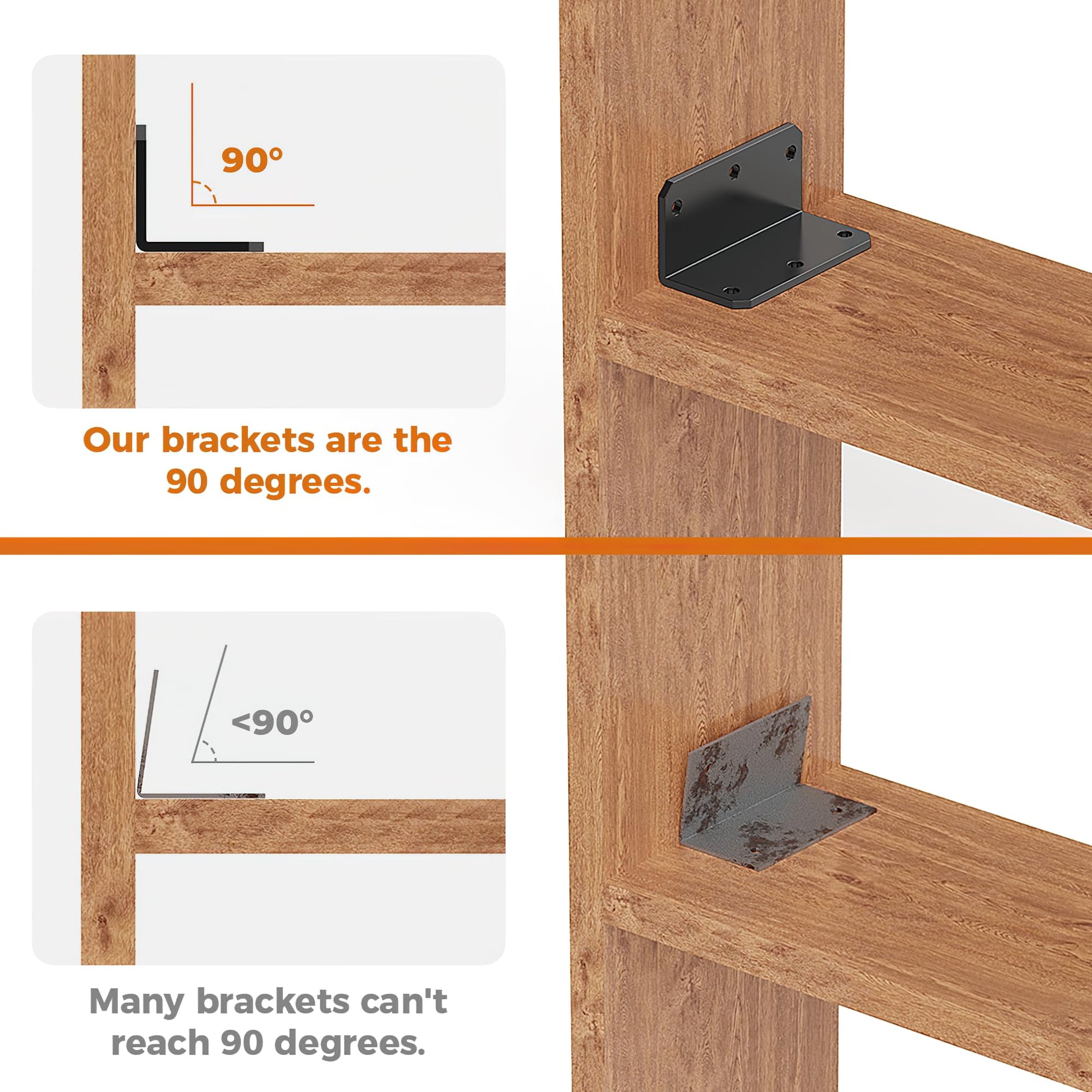 90°

Our brackets are the 90 degrees.

<90°

Many brackets can't reach 90 degrees.