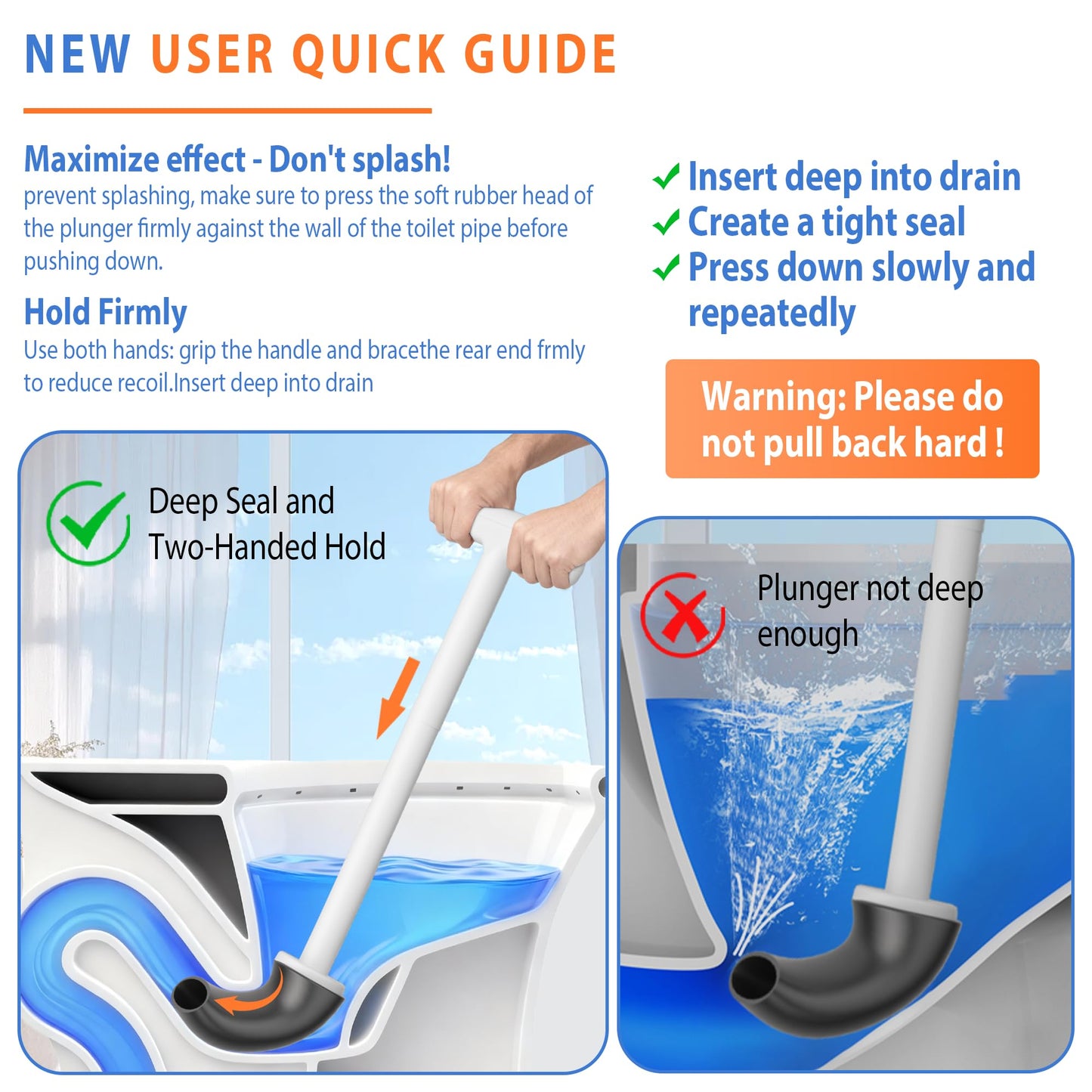 NEW USER QUICK GUIDE

Maximize effect - Don't splash!
prevent splashing, make sure to press the soft rubber head of the plunger firmly against the wall of the toilet pipe before pushing down.

Hold Firmly
Use both hands: grip the handle and bracethe rear end frmly to reduce recoil.Insert deep into drain

✓ Insert deep into drain
✓ Create a tight seal
✓ Press down slowly and repeatedly

Warning: Please do not pull back hard !

Deep Seal and Two-Handed Hold

Plunger not deep enough