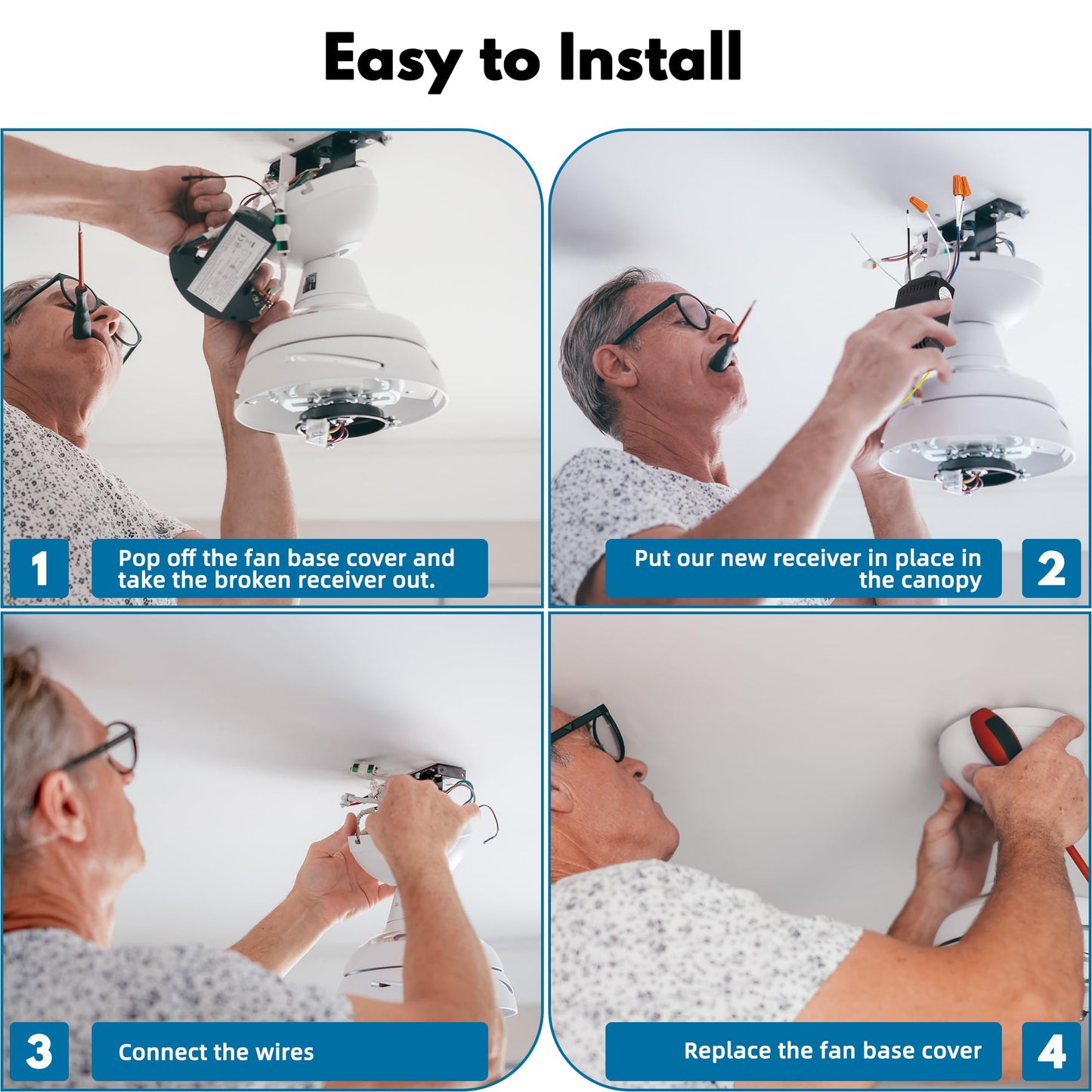 Easy to Install

1
Pop off the fan base cover and take the broken receiver out.

Put our new receiver in place in the canopy
2

3
Connect the wires

Replace the fan base cover
4