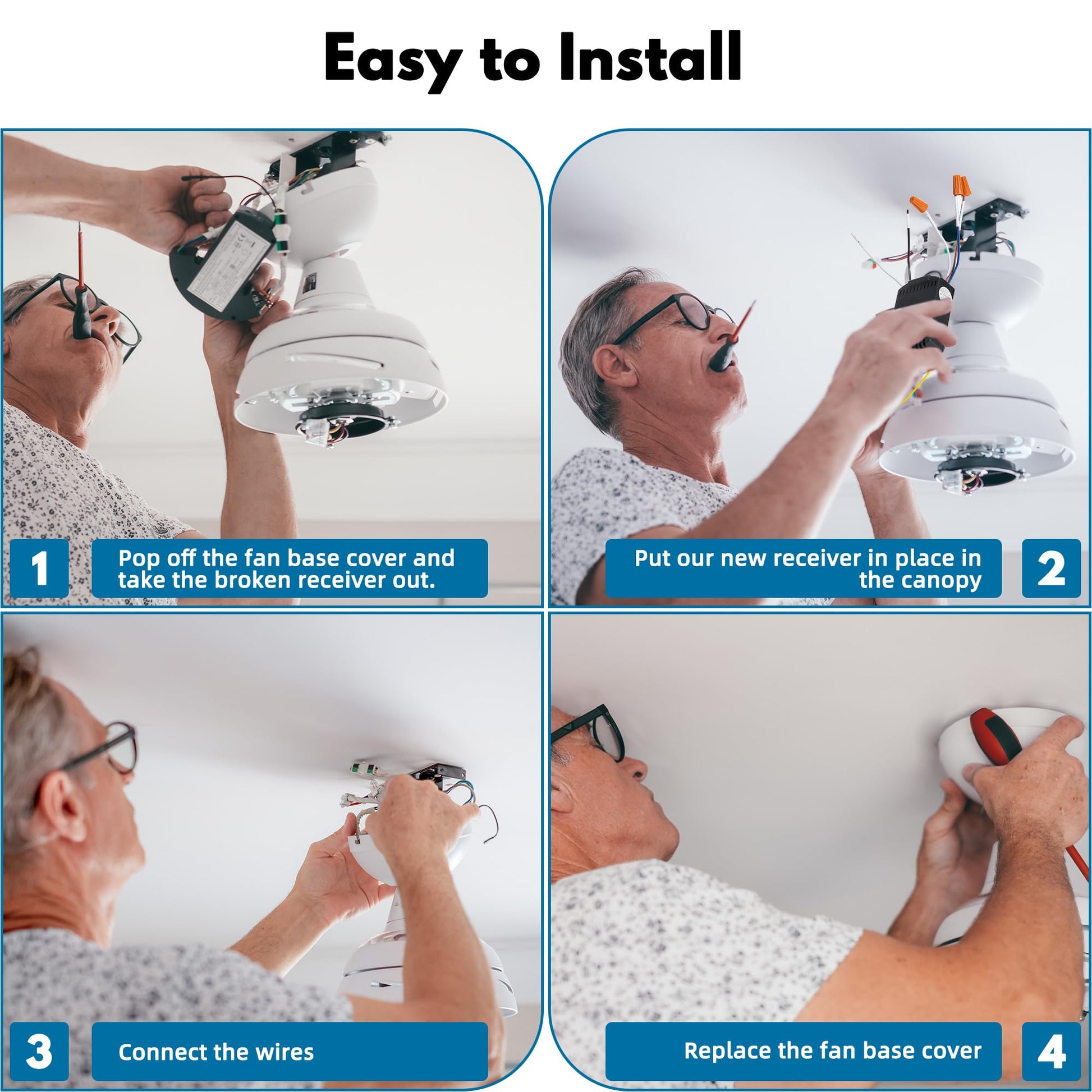 Easy to Install

1
Pop off the fan base cover and take the broken receiver out.

Put our new receiver in place in the canopy
2

3
Connect the wires

Replace the fan base cover
4