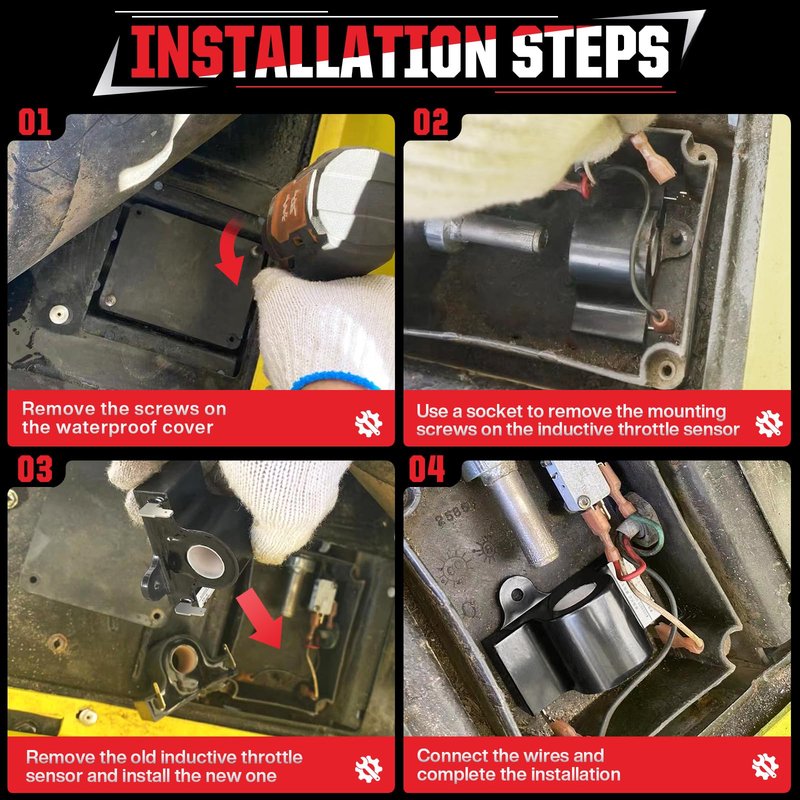 INSTALLATION STEPS

01

Remove the screws on the waterproof cover

02

Use a socket to remove the mounting screws on the inductive throttle sensor

03

Remove the old inductive throttle sensor and install the new one

04

Connect the wires and complete the installation