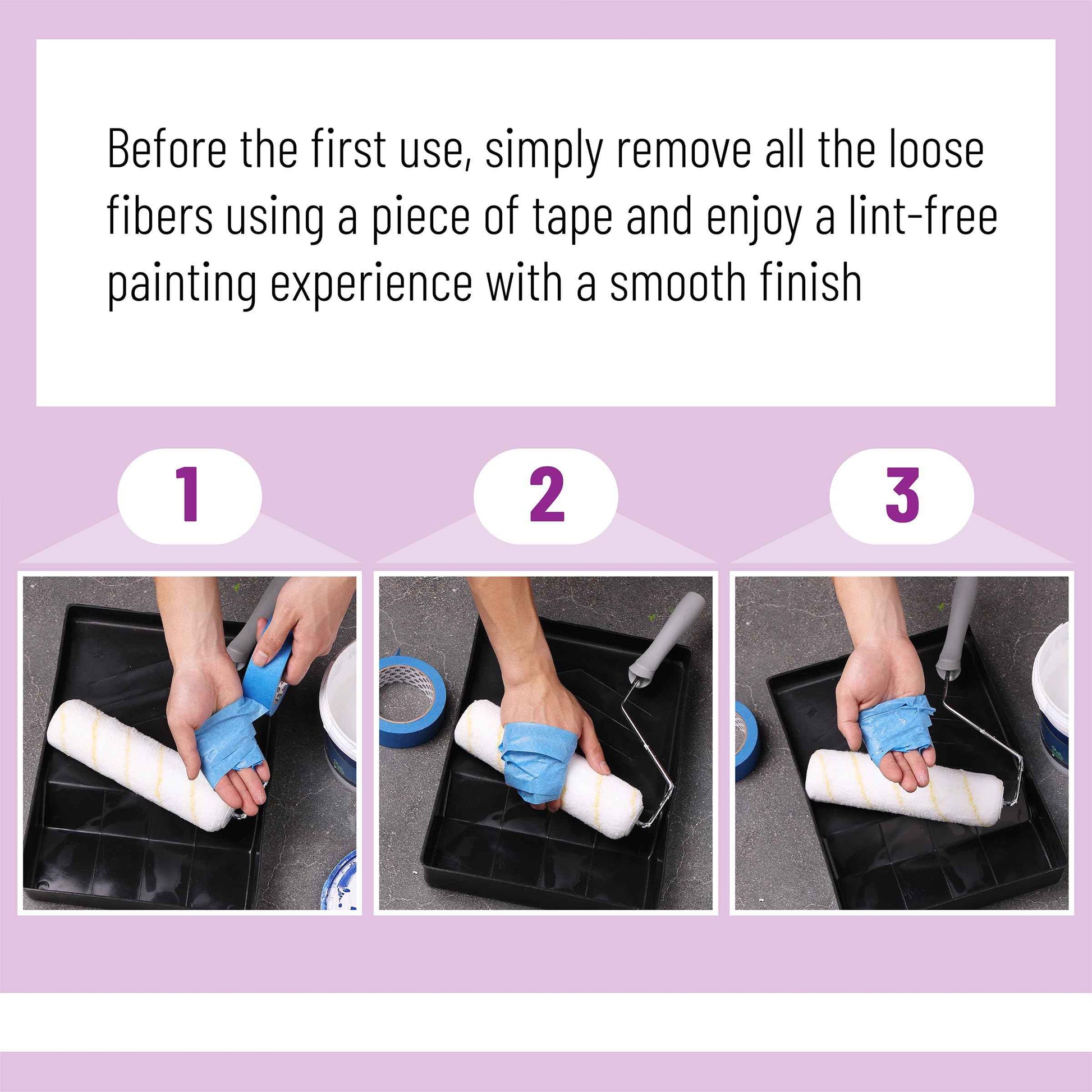 Before the first use, simply remove all the loose fibers using a piece of tape and enjoy a lint-free painting experience with a smooth finish

1

2

3