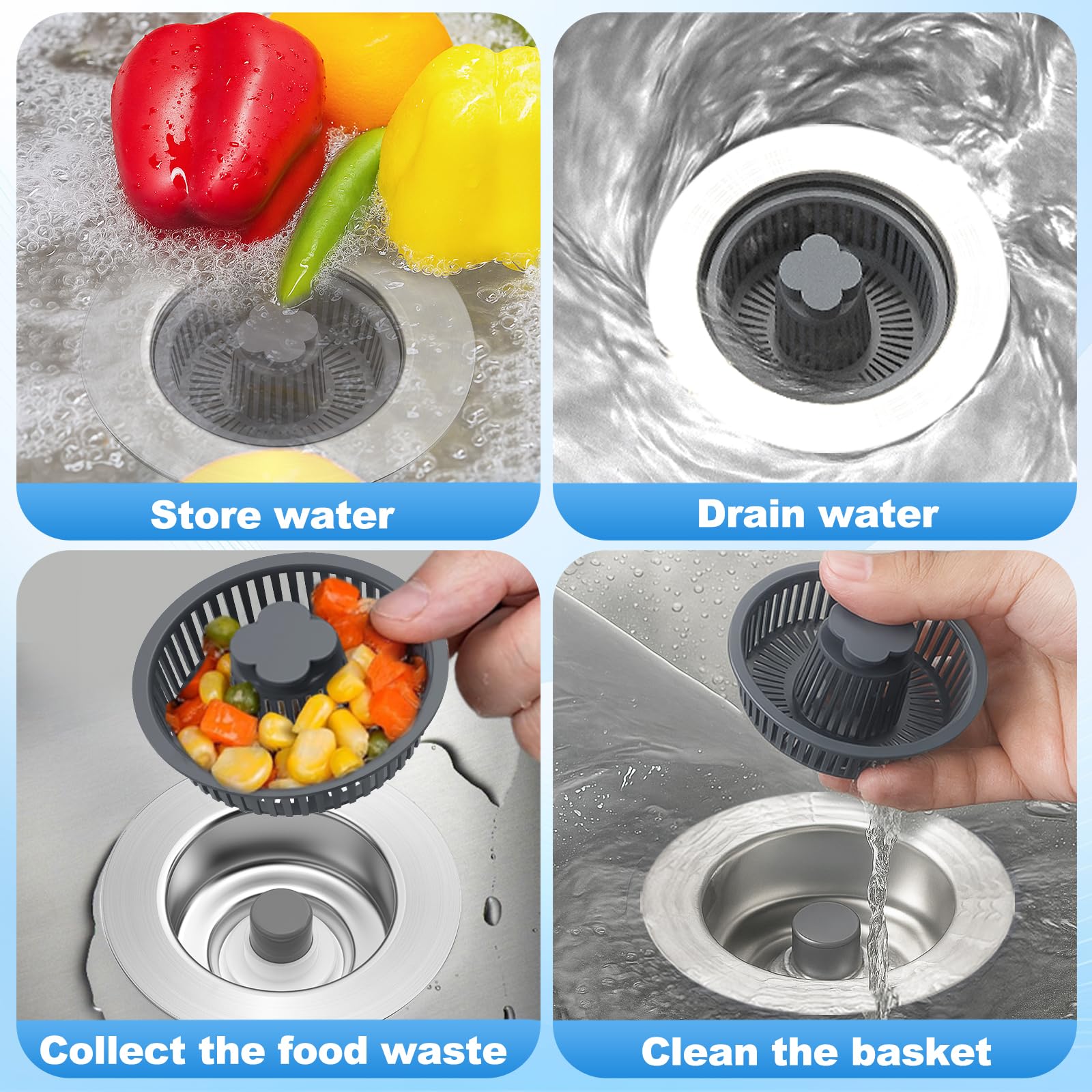 Store water

Drain water

Collect the food waste

Clean the basket