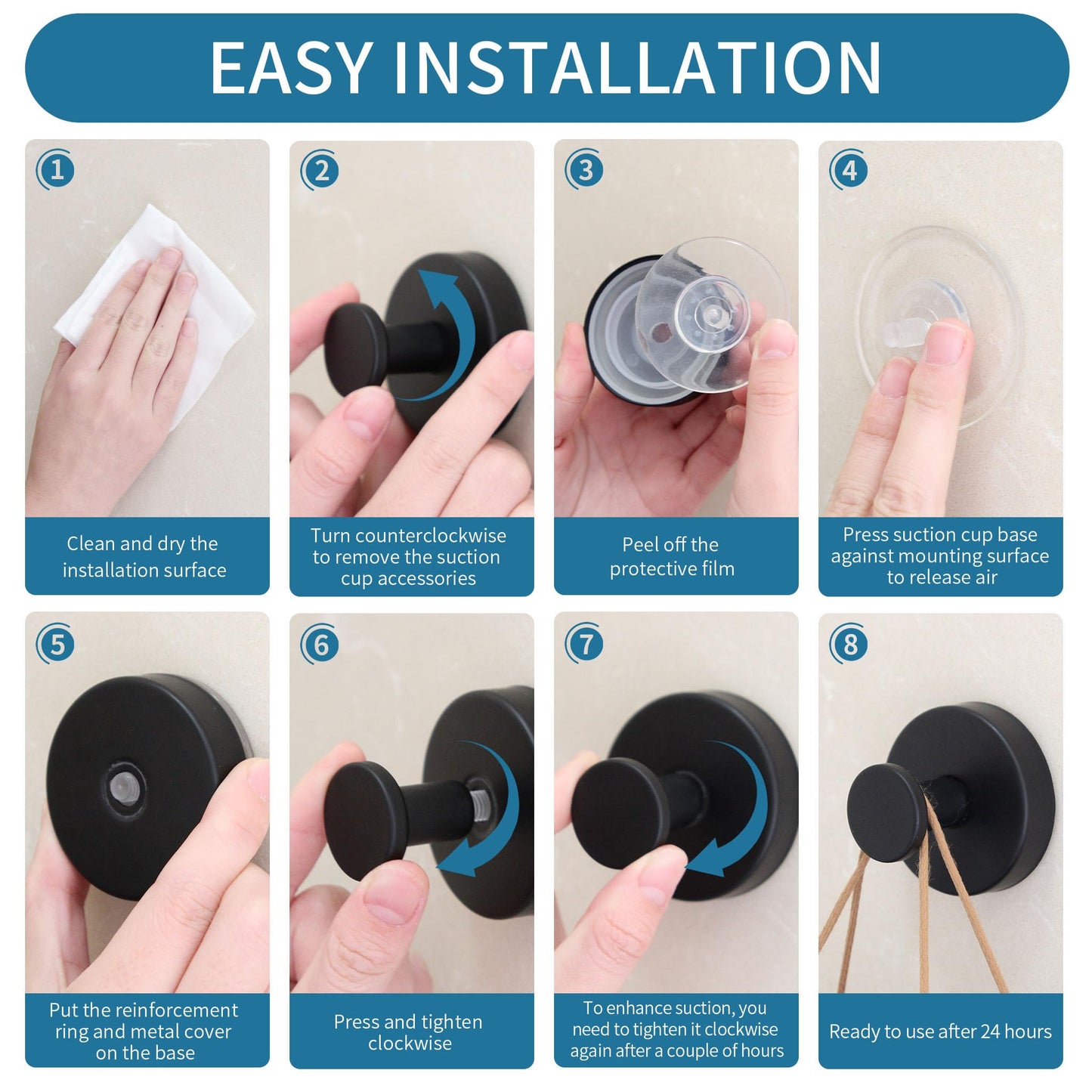 EASY INSTALLATION

1
Clean and dry the installation surface

2
Turn counterclockwise to remove the suction cup accessories

3
Peel off the protective film

4
Press suction cup base against mounting surface to release air

5
Put the reinforcement ring and metal cover on the base

6
Press and tighten clockwise

7
To enhance suction, you need to tighten it clockwise again after a couple of hours

8
Ready to use after 24 hours