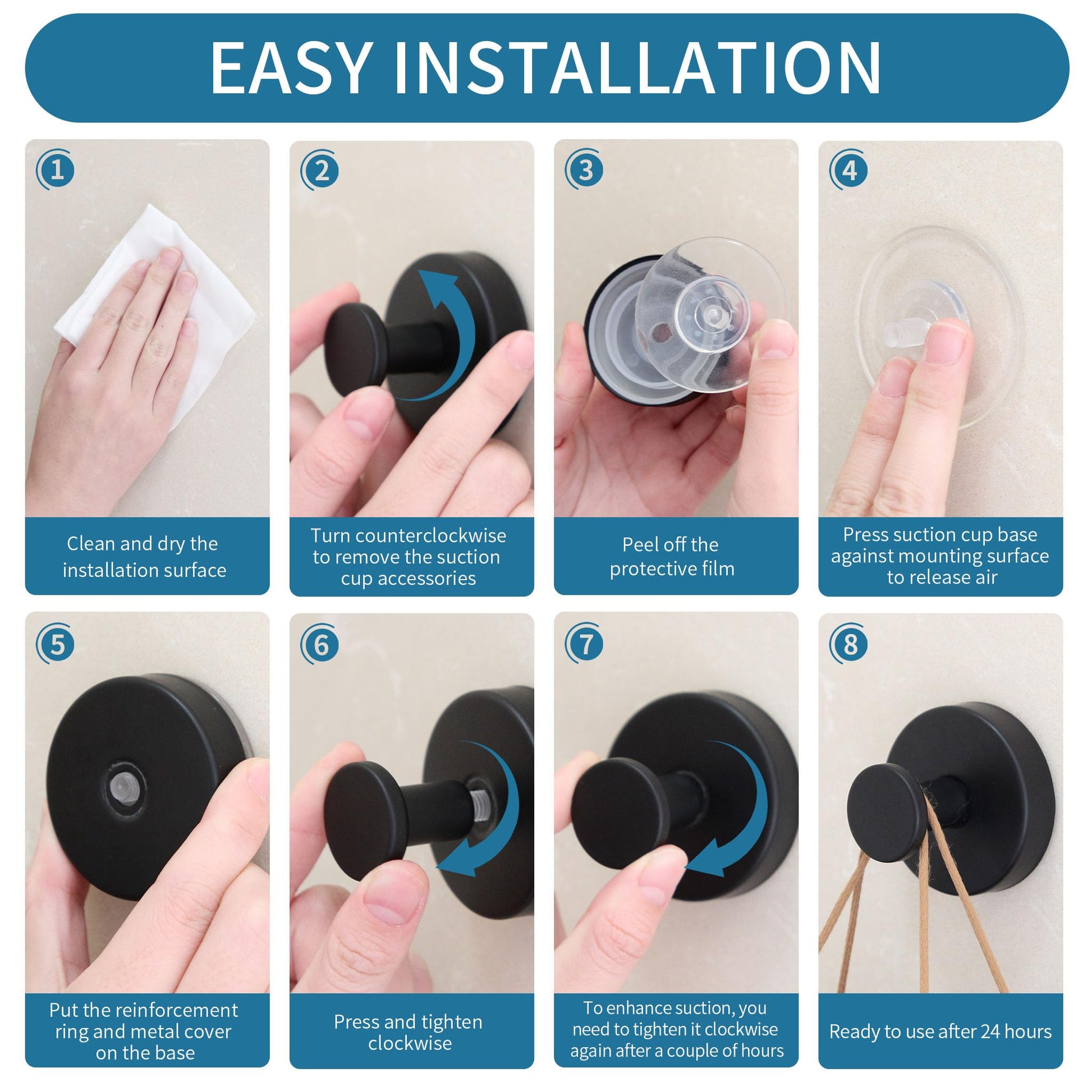 EASY INSTALLATION

1

Clean and dry the installation surface

2

Turn counterclockwise to remove the suction cup accessories

3

Peel off the protective film

4

Press suction cup base against mounting surface to release air

5

Put the reinforcement ring and metal cover on the base

6

Press and tighten clockwise

7

To enhance suction, you need to tighten it clockwise again after a couple of hours

8

Ready to use after 24 hours