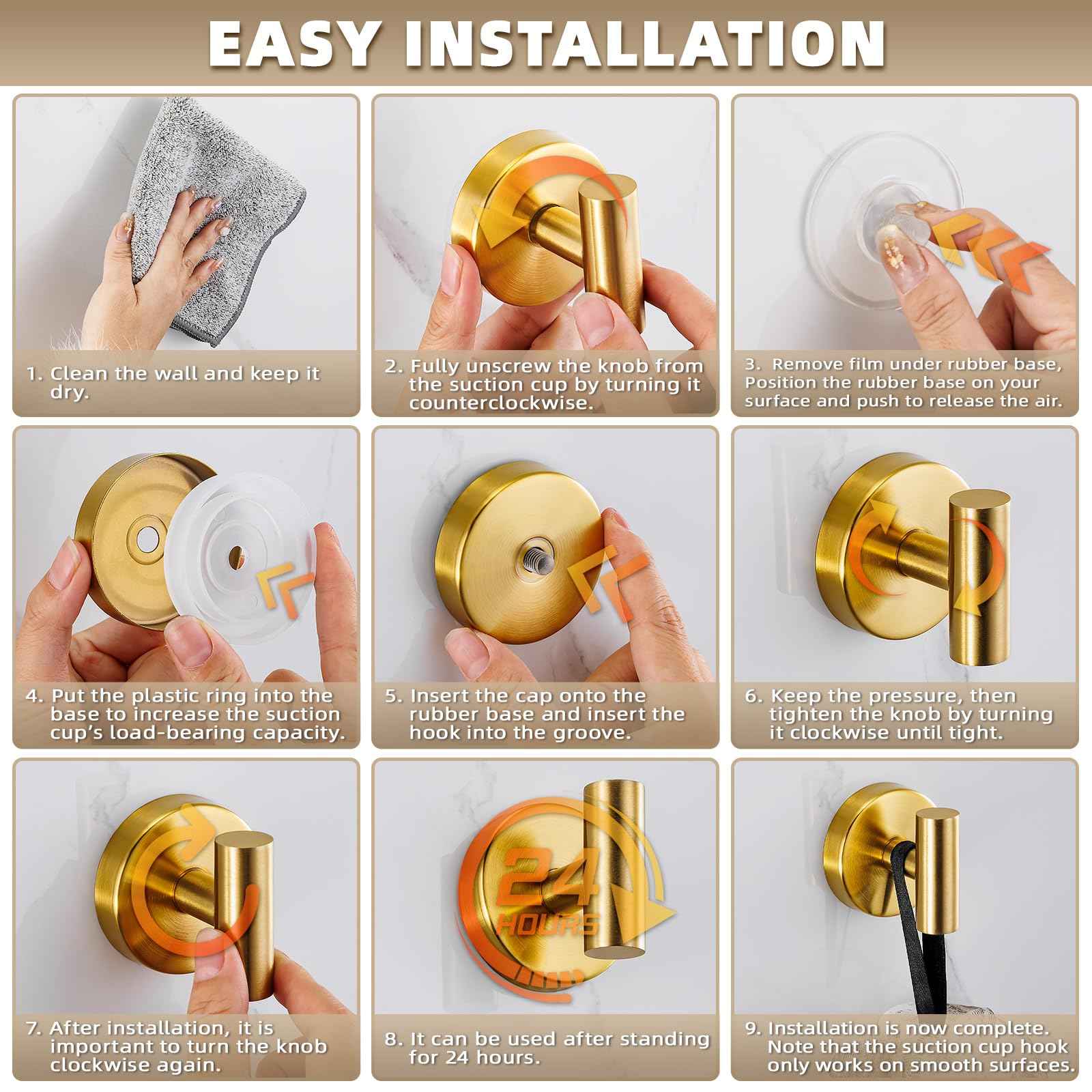 EASY INSTALLATION

1. Clean the wall and keep it dry.

2. Fully unscrew the knob from the suction cup by turning it counterclockwise.

3. Remove film under rubber base, Position the rubber base on your surface and push to release the air.

4. Put the plastic ring into the base to increase the suction cup's load-bearing capacity.

5. Insert the cap onto the rubber base and insert the hook into the groove.

6. Keep the pressure, then tighten the knob by turning it clockwise until tight.

7. After installation, it is important to turn the knob clockwise again.

24 HOURS

8. It can be used after standing for 24 hours.

9. Installation is now complete. Note that the suction cup hook only works on smooth surfaces.