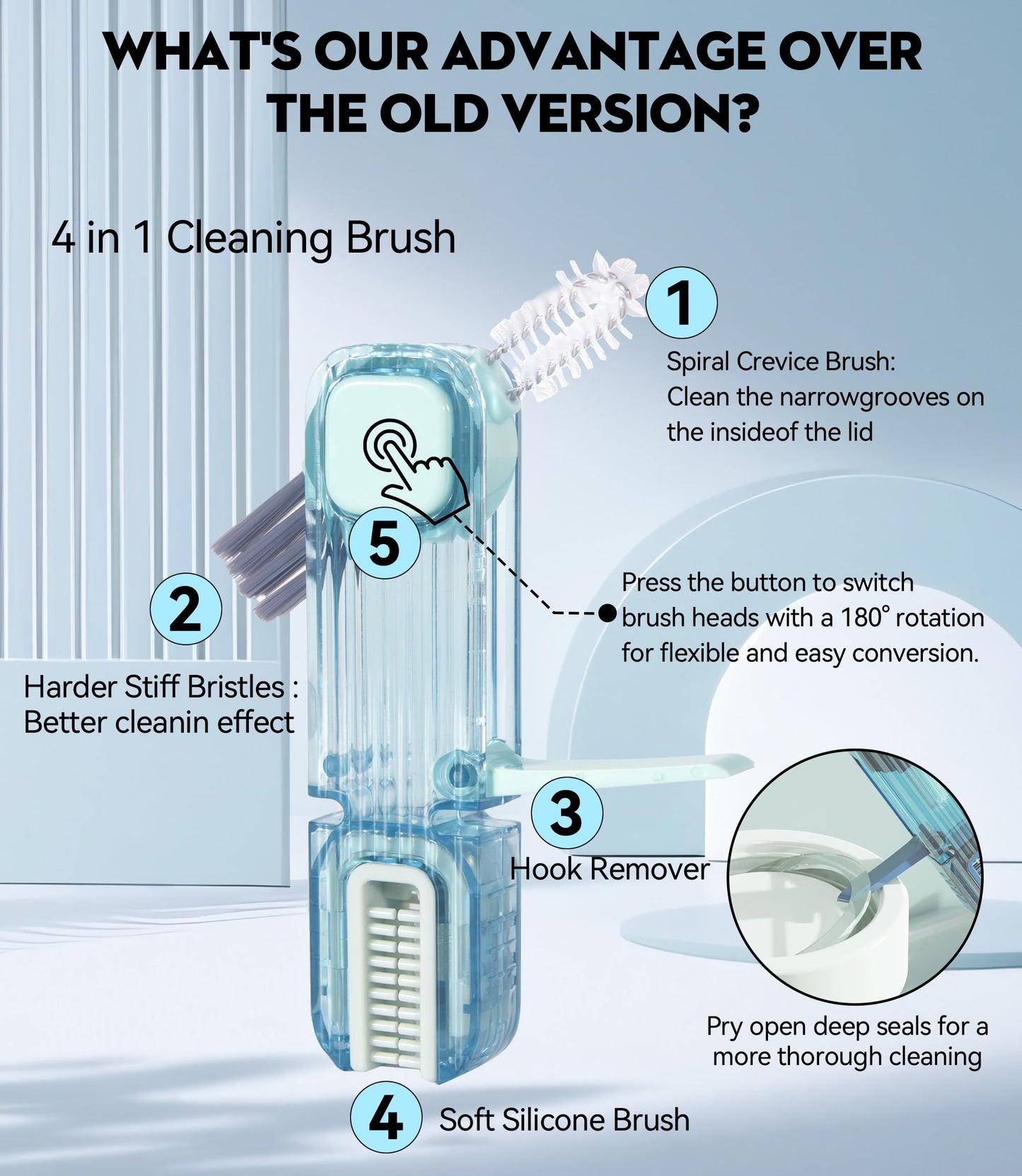 WHAT'S OUR ADVANTAGE OVER THE OLD VERSION?

4 in 1 Cleaning Brush

1

Spiral Crevice Brush:
Clean the narrowgrooves on the insideof the lid

5

Press the button to switch brush heads with a 180° rotation for flexible and easy conversion.

2

Harder Stiff Bristles :
Better cleanin effect

3

Hook Remover

Pry open deep seals for a more thorough cleaning

4

Soft Silicone Brush