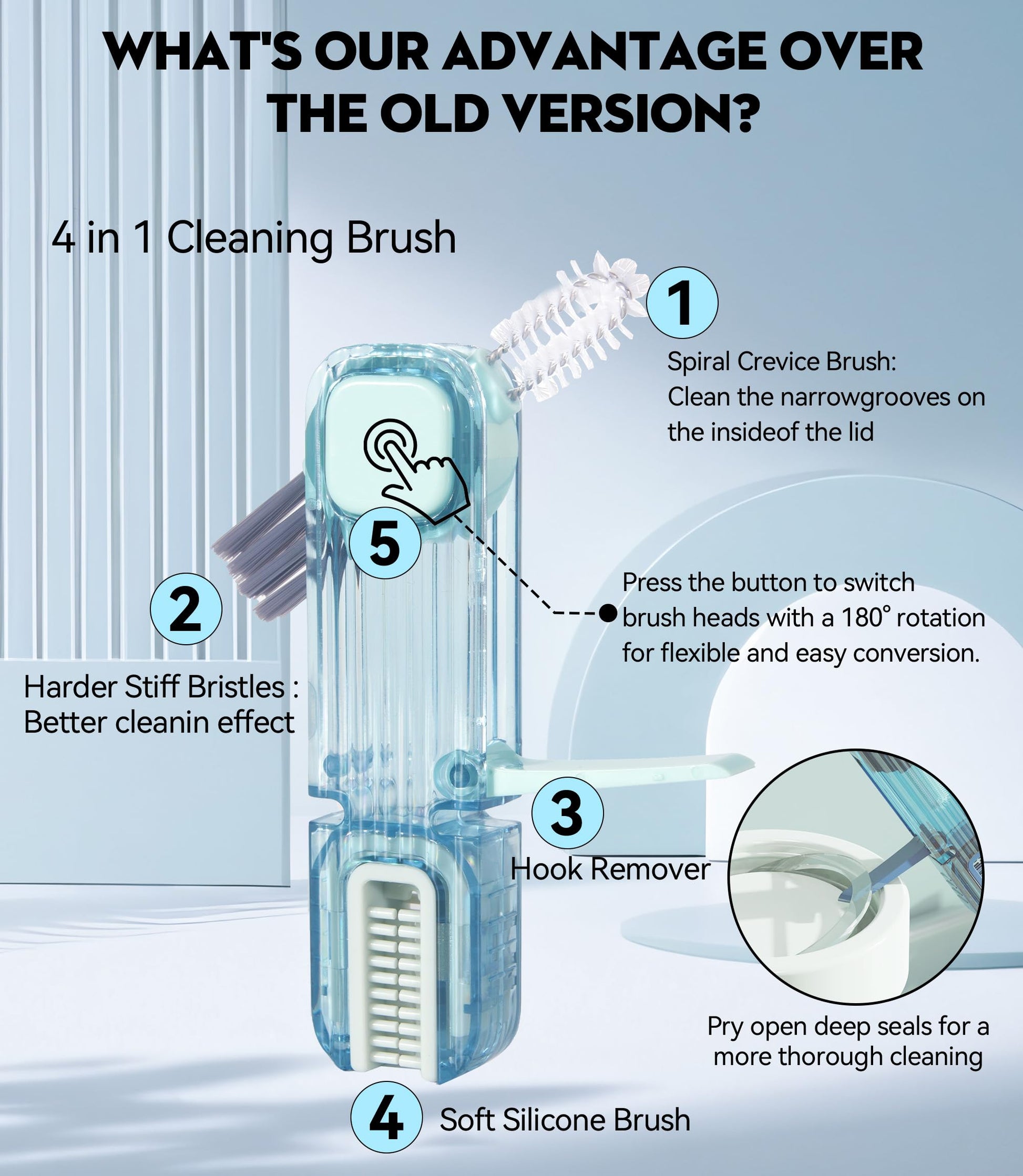 WHAT'S OUR ADVANTAGE OVER THE OLD VERSION?

4 in 1 Cleaning Brush

1

Spiral Crevice Brush: Clean the narrowgrooves on the insideof the lid

5

Press the button to switch brush heads with a 180° rotation for flexible and easy conversion.

2

Harder Stiff Bristles : Better cleanin effect

3

Hook Remover

Pry open deep seals for a more thorough cleaning

4

Soft Silicone Brush