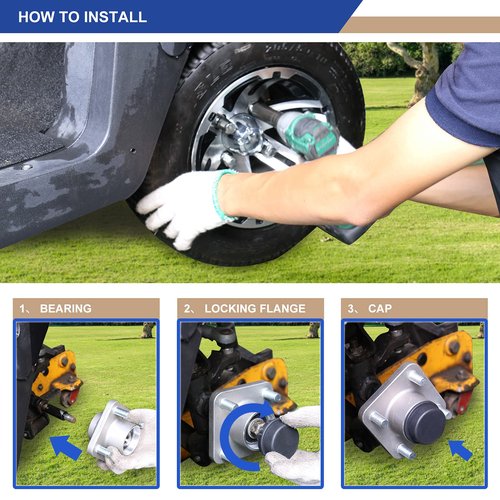 HOW TO INSTALL

1、 BEARING

2、 LOCKING FLANGE

3、 CAP