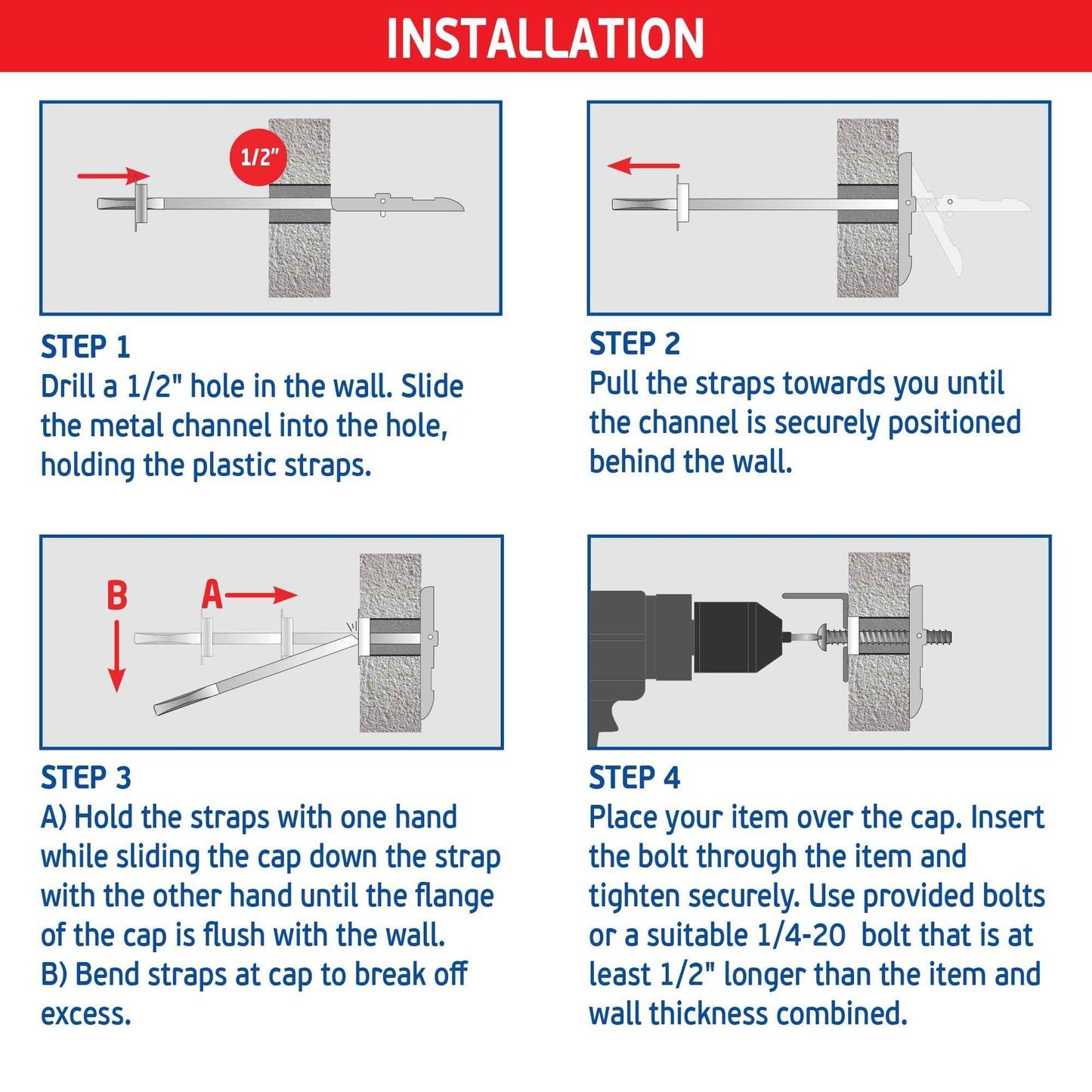 INSTALLATION

1/2"

STEP 1
Drill a 1/2" hole in the wall. Slide the metal channel into the hole, holding the plastic straps.

STEP 2
Pull the straps towards you until the channel is securely positioned behind the wall.

B

A

STEP 3
A) Hold the straps with one hand while sliding the cap down the strap with the other hand until the flange of the cap is flush with the wall.
B) Bend straps at cap to break off excess.

STEP 4
Place your item over the cap. Insert the bolt through the item and tighten securely. Use provided bolts or a suitable 1/4-20 bolt that is at least 1/2" longer than the item and wall thickness combined.