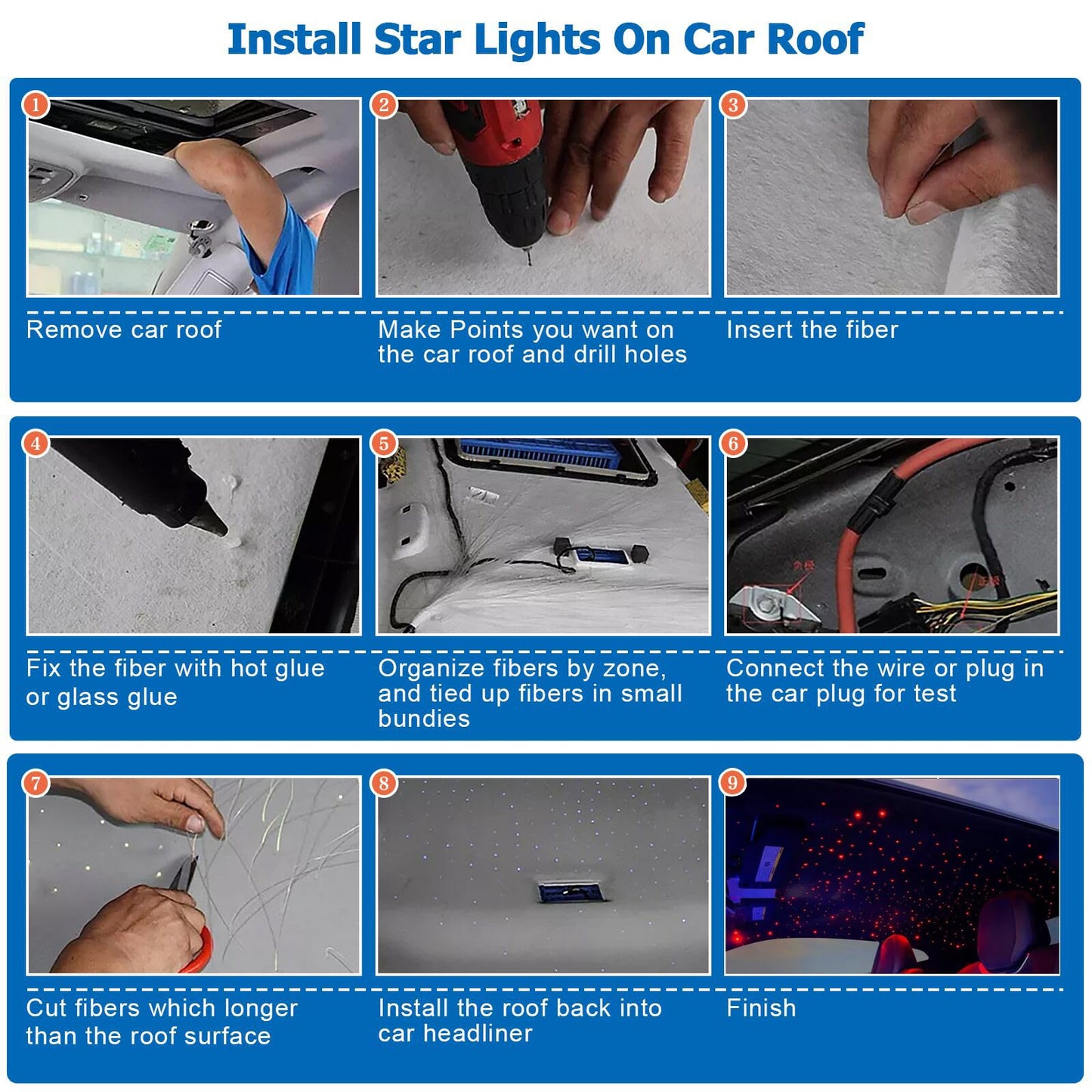 Install Star Lights On Car Roof

1

Remove car roof

2

Make Points you want on the car roof and drill holes

3

Insert the fiber

4

Fix the fiber with hot glue or glass glue

5

Organize fibers by zone, and tied up fibers in small bundies

6

Connect the wire or plug in the car plug for test

7

Cut fibers which longer than the roof surface

8

Install the roof back into car headliner

9

Finish