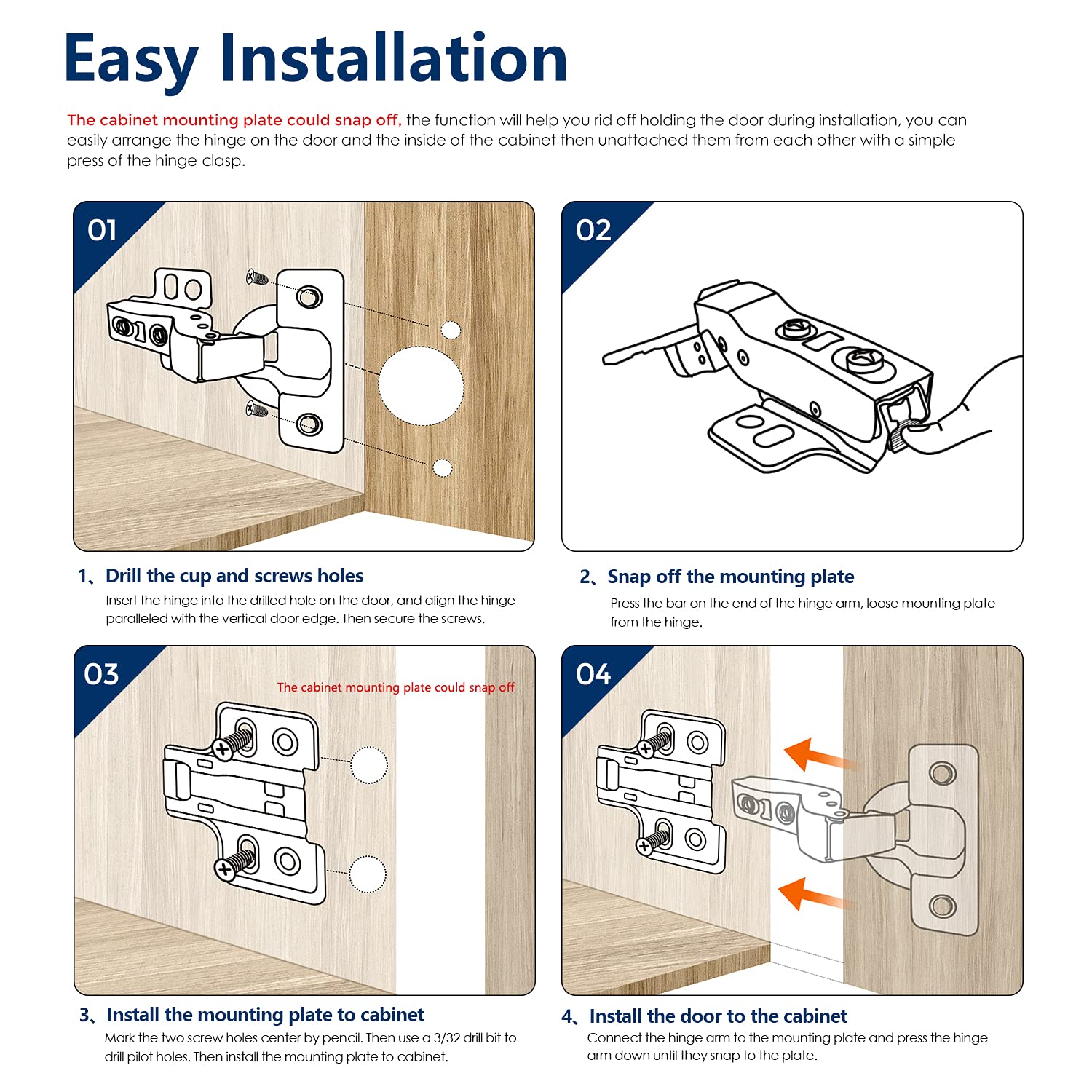 Easy Installation

The cabinet mounting plate could snap off, the function will help you rid off holding the door during installation, you can easily arrange the hinge on the door and the inside of the cabinet then unattached them from each other with a simple press of the hinge clasp.

01

1、Drill the cup and screws holes
Insert the hinge into the drilled hole on the door, and align the hinge paralleled with the vertical door edge. Then secure the screws.

02

2、Snap off the mounting plate
Press the bar on the end of the hinge arm, loose mounting plate from the hinge.

03

The cabinet mounting plate could snap off

3、Install the mounting plate to cabinet
Mark the two screw holes center by pencil. Then use a 3/32 drill bit to drill pilot holes. Then install the mounting plate to cabinet.

04

4、Install the door to the cabinet
Connect the hinge arm to the mounting plate and press the hinge arm down until they snap to the plate.