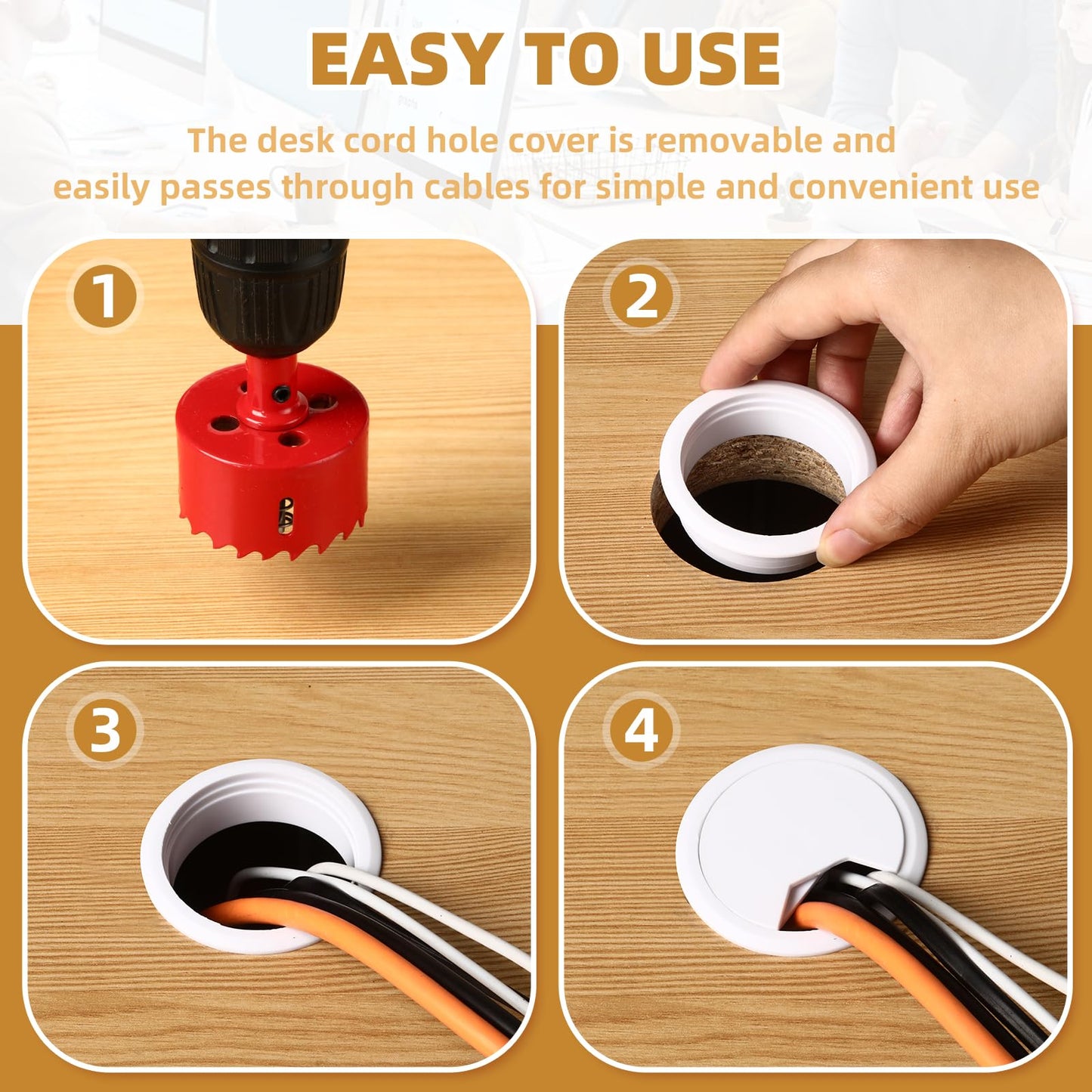 EASY TO USE

The desk cord hole cover is removable and easily passes through cables for simple and convenient use

1

2

3

4