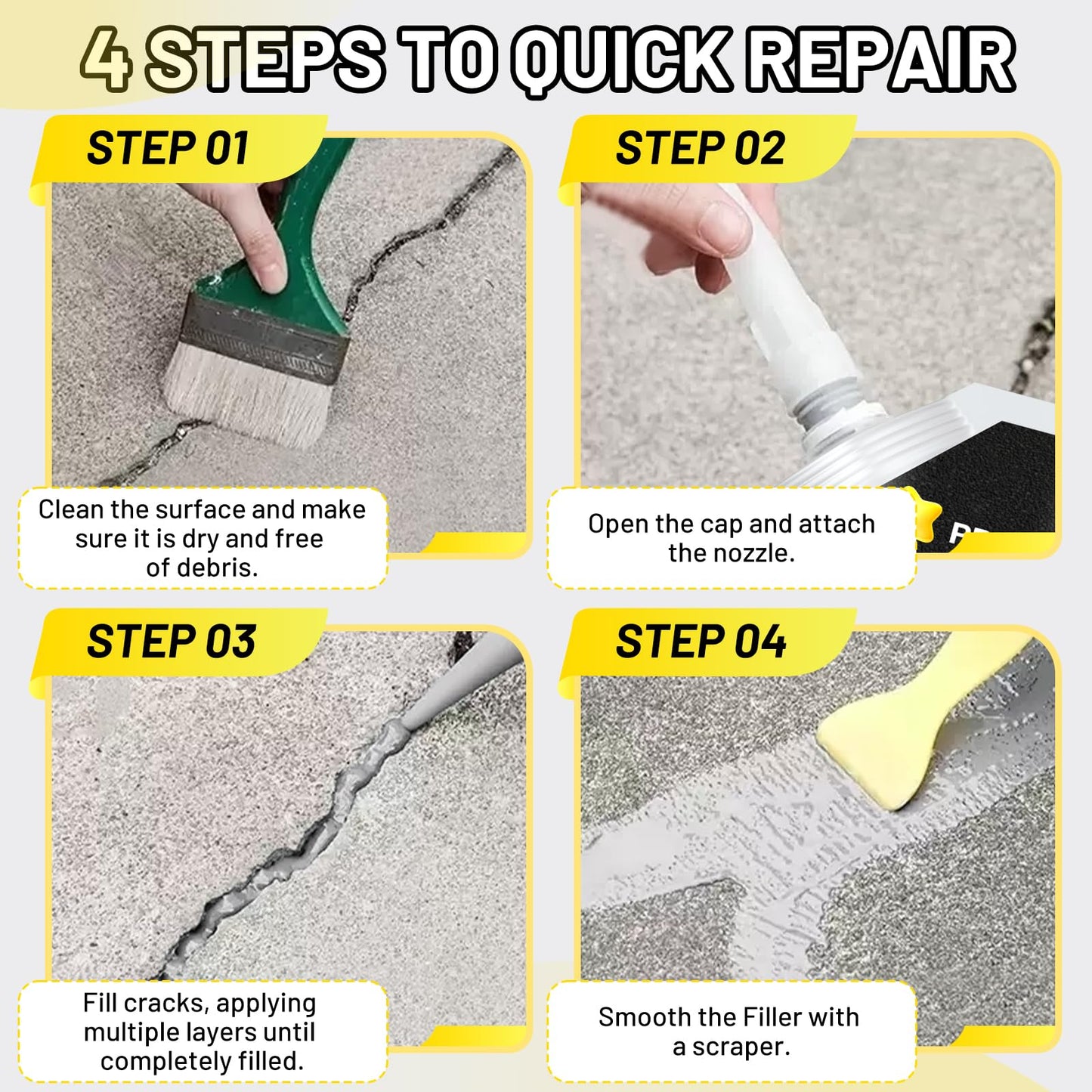 4 STEPS TO QUICK REPAIR

STEP 01

Clean the surface and make sure it is dry and free of debris.

STEP 02

Open the cap and attach the nozzle.

STEP 03

Fill cracks, applying multiple layers until completely filled.

STEP 04

Smooth the Filler with a scraper.