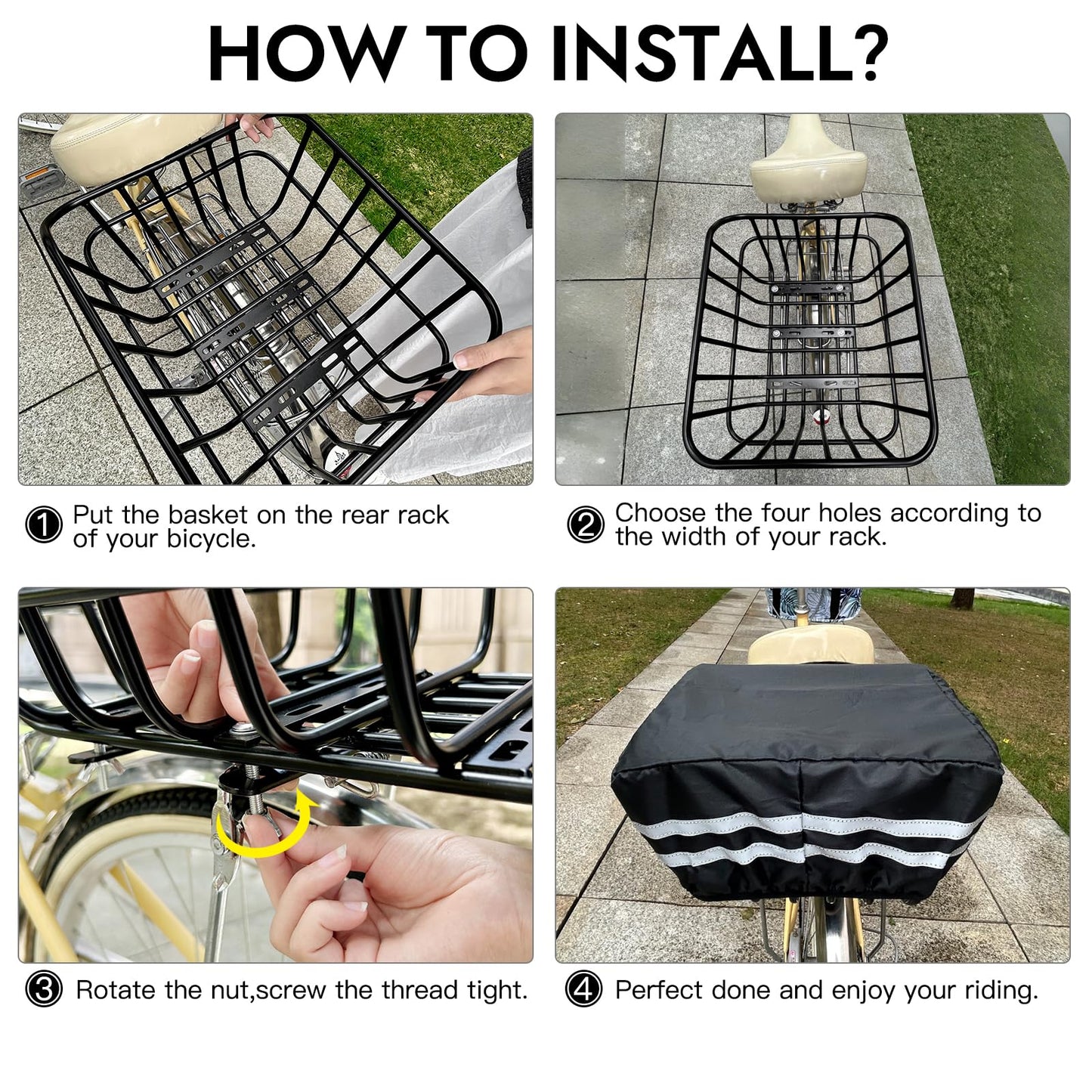 HOW TO INSTALL?

1 Put the basket on the rear rack of your bicycle.

2 Choose the four holes according to the width of your rack.

3 Rotate the nut,screw the thread tight.

4 Perfect done and enjoy your riding.