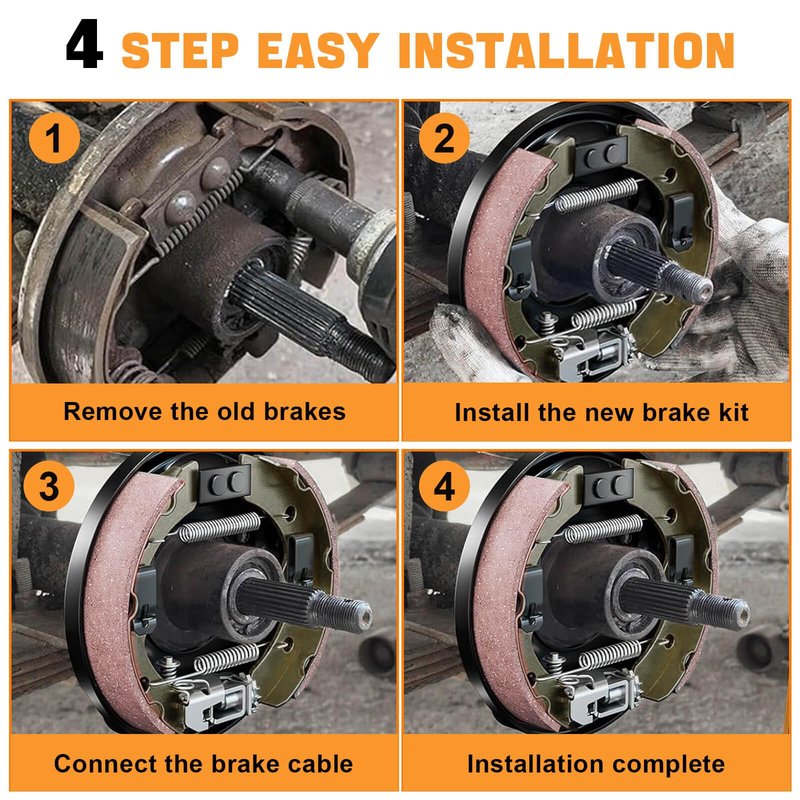 4 STEP EASY INSTALLATION

1

Remove the old brakes

2

Install the new brake kit

3

Connect the brake cable

4

Installation complete