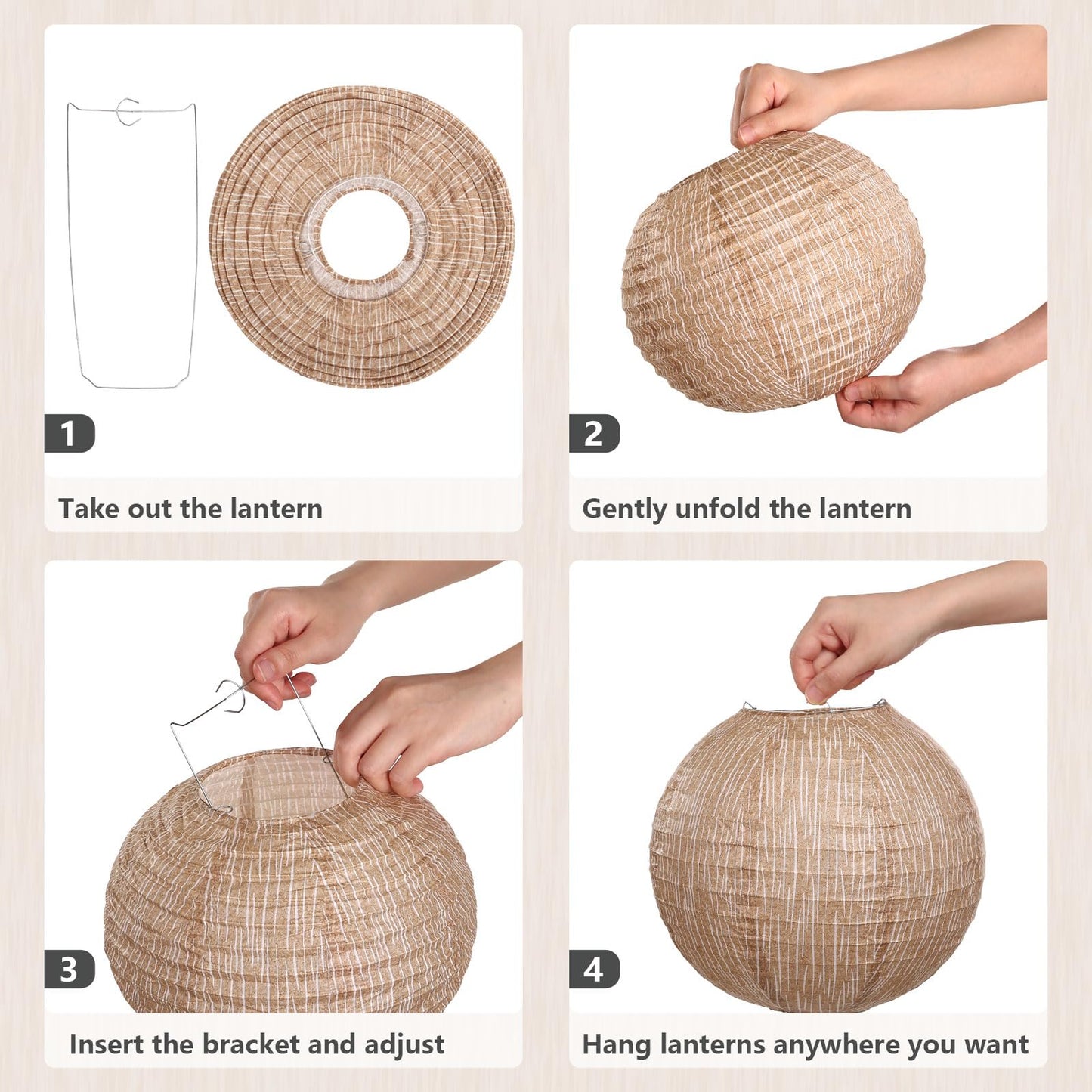 1

Take out the lantern

2

Gently unfold the lantern

3

Insert the bracket and adjust

4

Hang lanterns anywhere you want